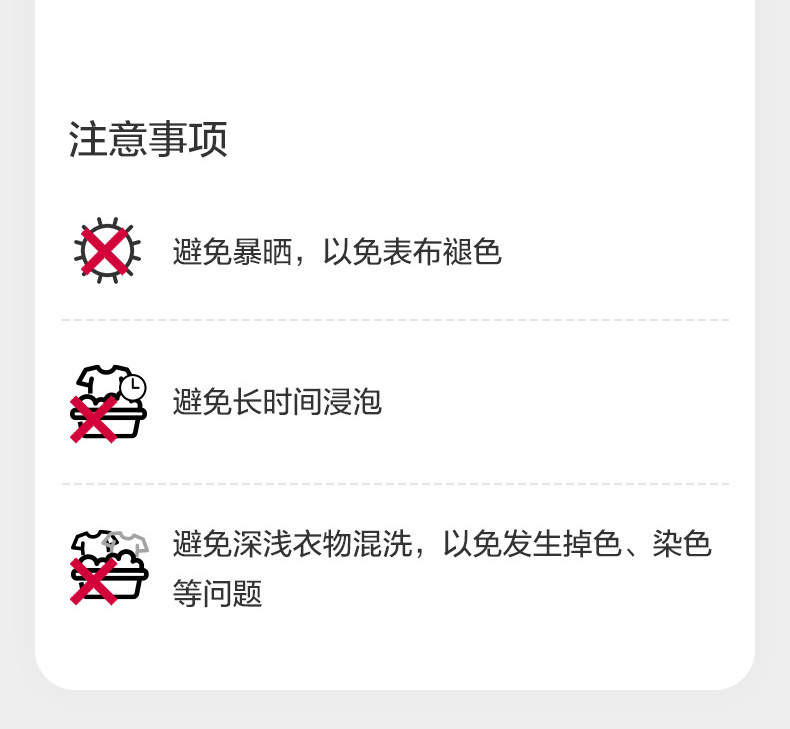 注意事项

避免暴晒，以免表布褪色

避免长时间浸泡

避免深浅衣物混洗，以免发生掉色、染色等问题