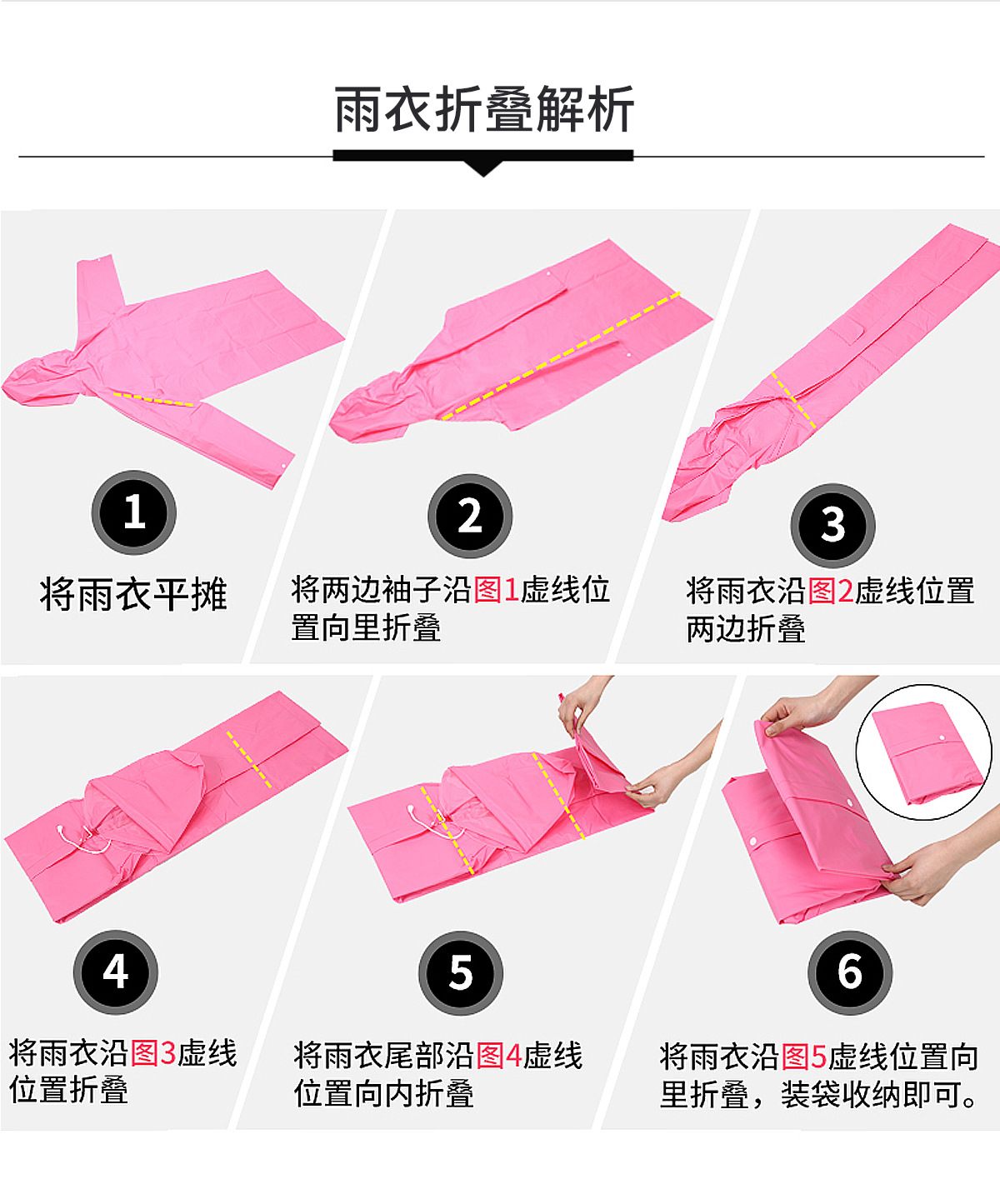 雨衣折叠解析

1
将雨衣平摊

2
将两边袖子沿图1虚线位置向里折叠

3
将雨衣沿图2虚线位置两边折叠

4
将雨衣沿图3虚线位置折叠

5
将雨衣尾部沿图4虚线位置向内折叠

6
将雨衣沿图5虚线位置向里折叠，装袋收纳即可。