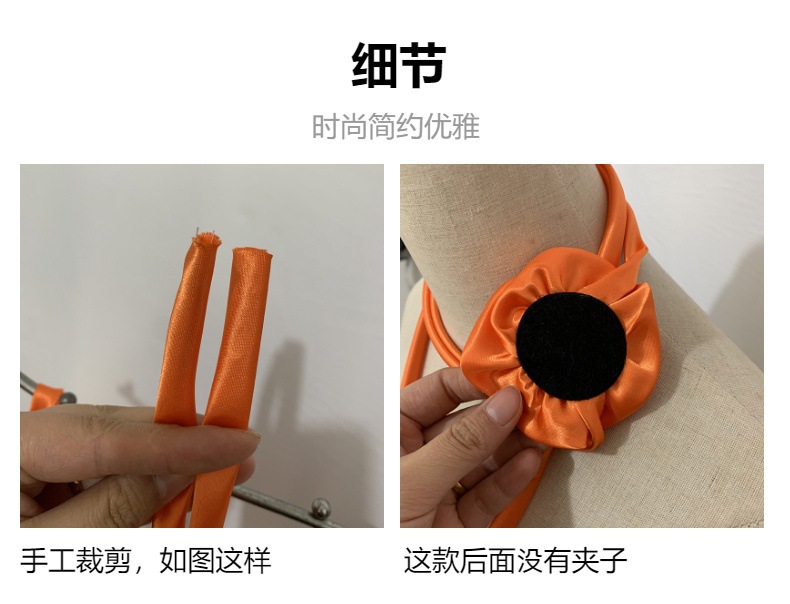 细节

时尚简约优雅

手工裁剪，如图这样

这款后面没有夹子