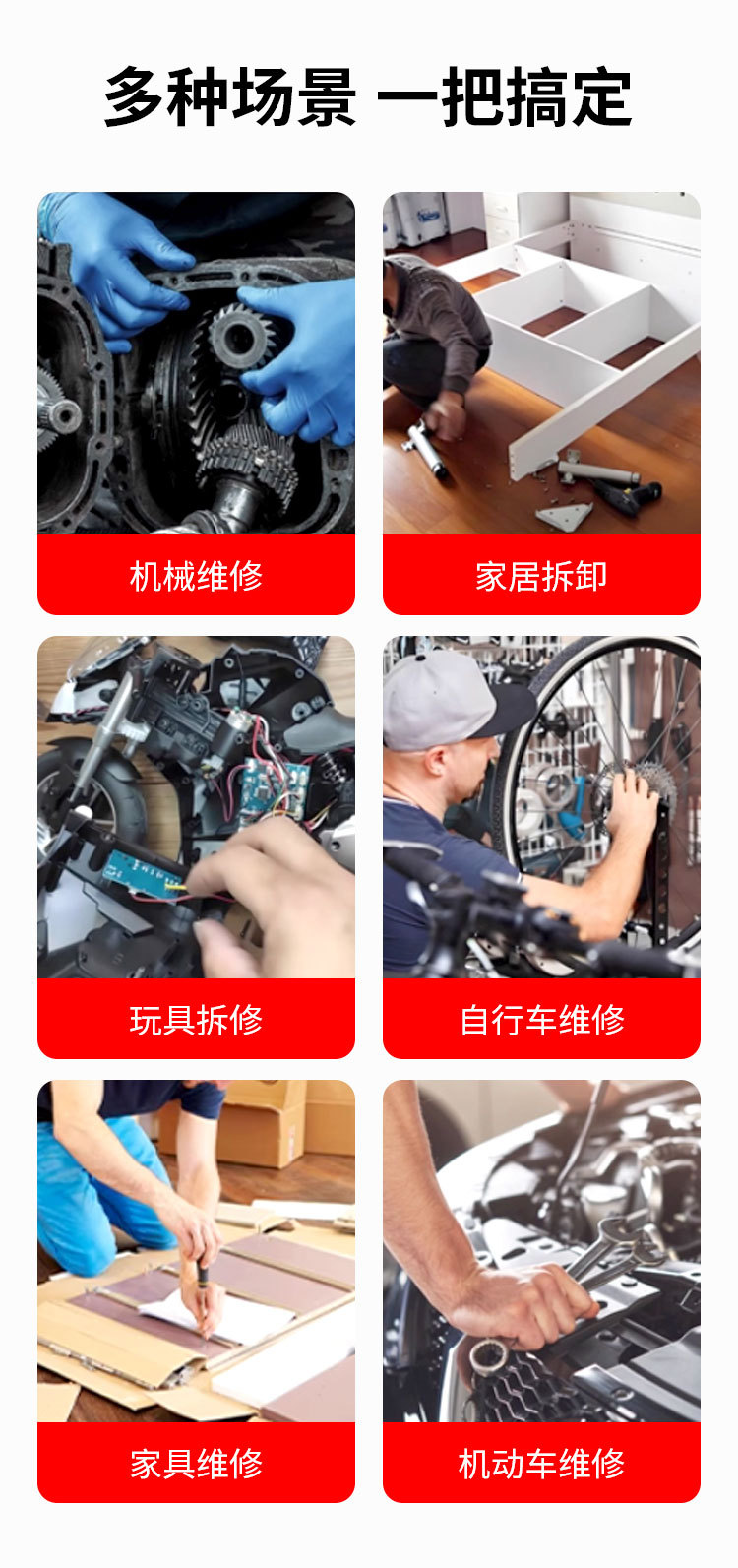 多种场景 一把搞定

机械维修

家居拆卸

玩具拆修

自行车维修

家具维修

机动车维修