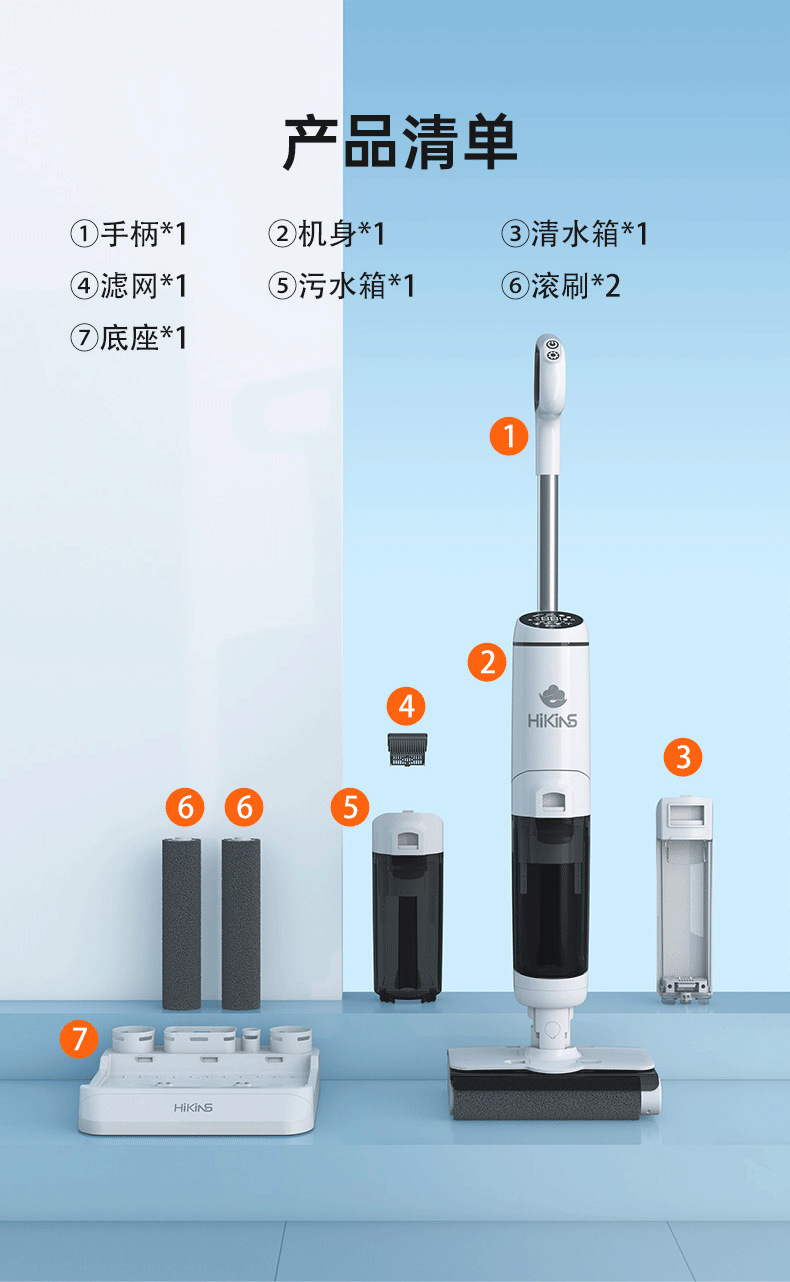 产品清单

①手柄*1
②机身*1
③清水箱*1
④滤网*1
⑤污水箱*1
⑥滚刷*2
⑦底座*1

1
2
HiKiNS
4
3
6
6
5
7
HiKiNS