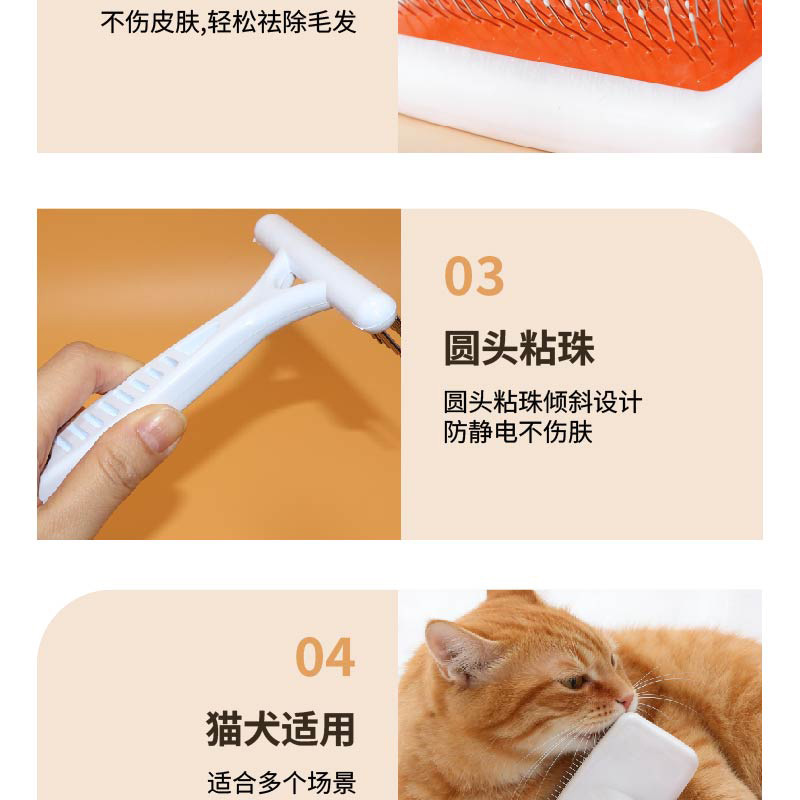 不伤皮肤,轻松祛除毛发

03

圆头粘珠

圆头粘珠倾斜设计
防静电不伤肤

04

猫犬适用

适合多个场景