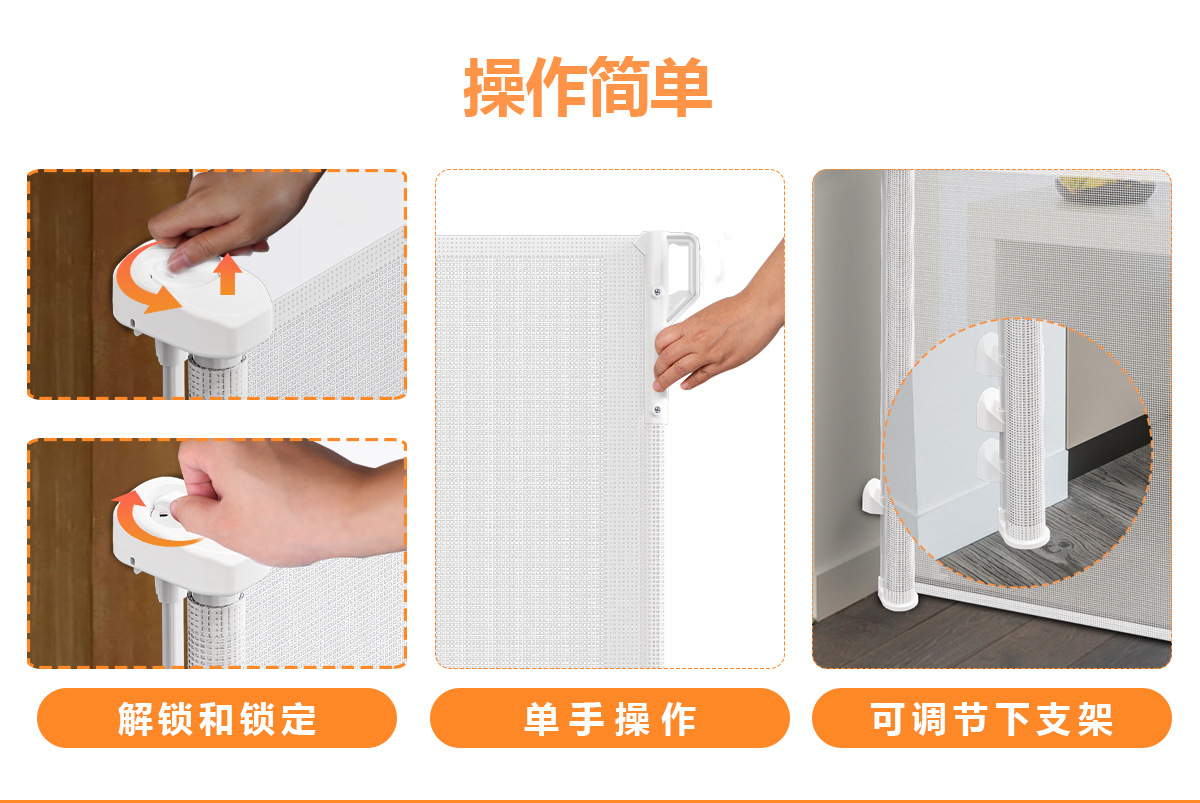 操作简单

解锁和锁定

单手操作

可调节下支架