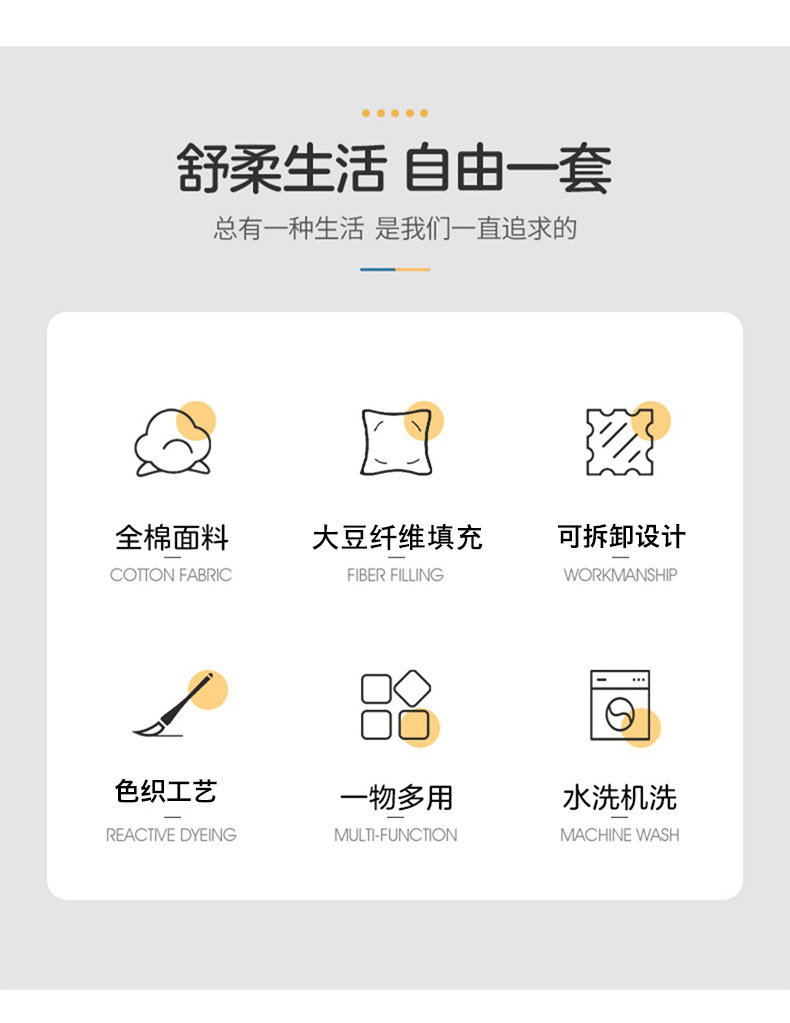 舒柔生活 自由一套

总有一种生活 是我们一直追求的

全棉面料
COTTON FABRIC

大豆纤维填充
FIBER FILLING

可拆卸设计
WORKMANSHIP

色织工艺
REACTIVE DYEING

一物多用
MULTI-FUNCTION

水洗机洗
MACHINE WASH