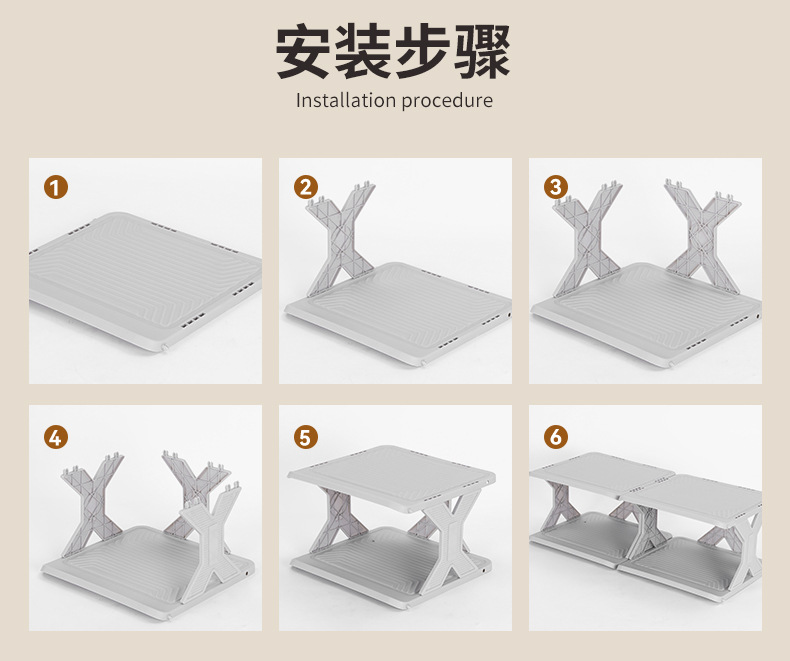 安装步骤
Installation procedure

1

2

3

4

5

6