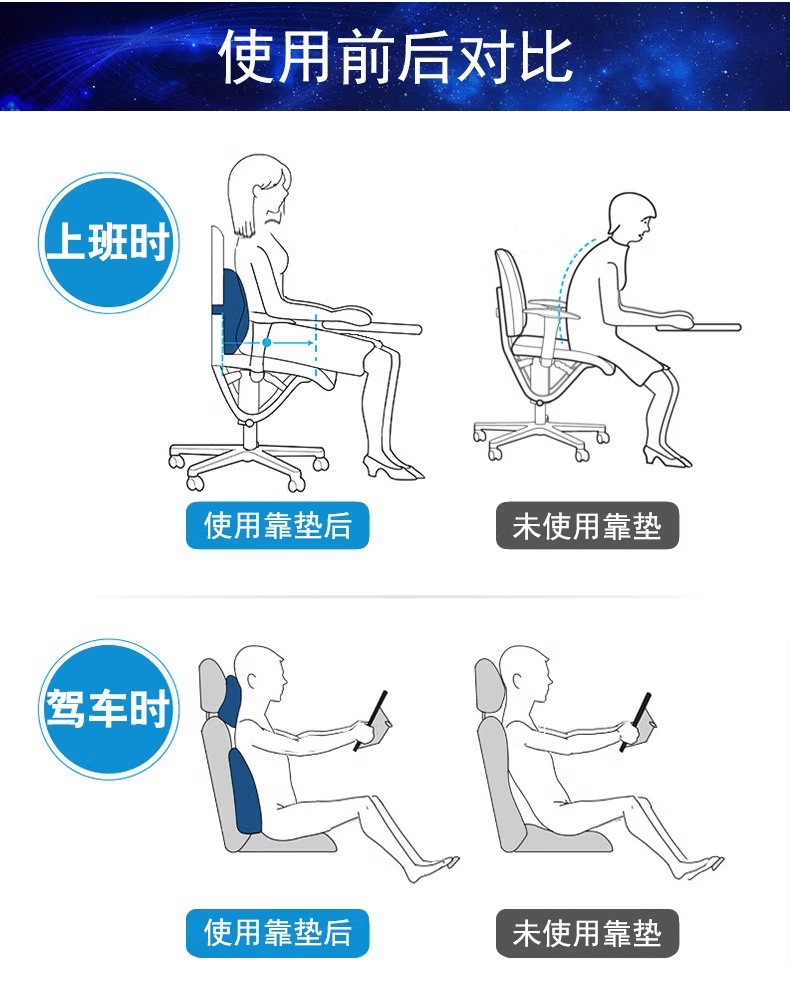 使用前后对比

上班时

使用靠垫后

未使用靠垫

驾车时

使用靠垫后

未使用靠垫