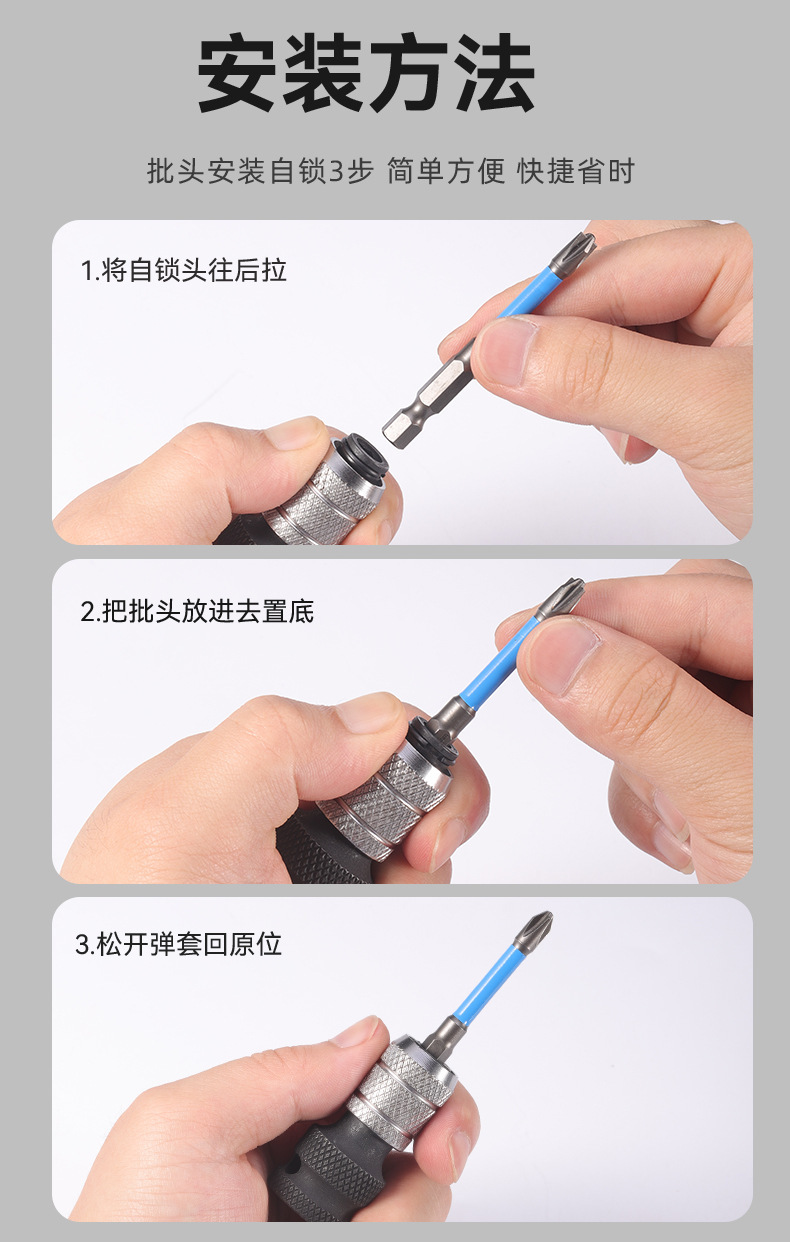 安装方法

批头安装自锁3步 简单方便 快捷省时

1.将自锁头往后拉

2.把批头放进去置底

3.松开弹套回原位