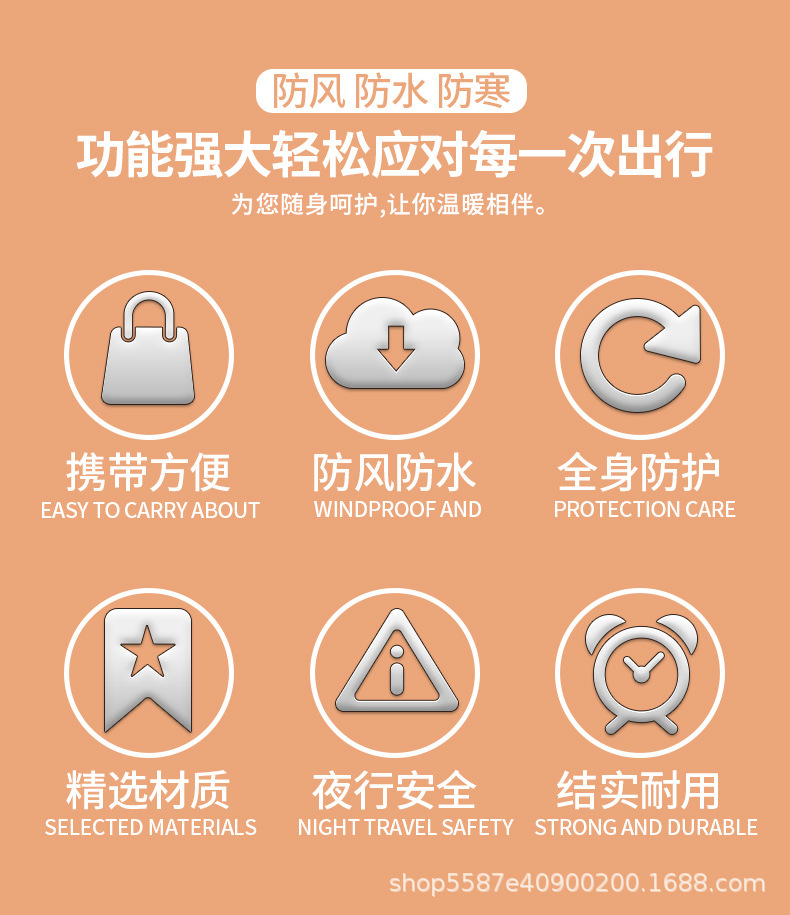 防风 防水 防寒

功能强大轻松应对每一次出行

为您随身呵护,让你温暖相伴。

携带方便
EASY TO CARRY ABOUT

防风防水
WINDPROOF AND

全身防护
PROTECTION CARE

精选材质
SELECTED MATERIALS

夜行安全
NIGHT TRAVEL SAFETY

结实耐用
STRONG AND DURABLE

shop5587e40900200.1688.com