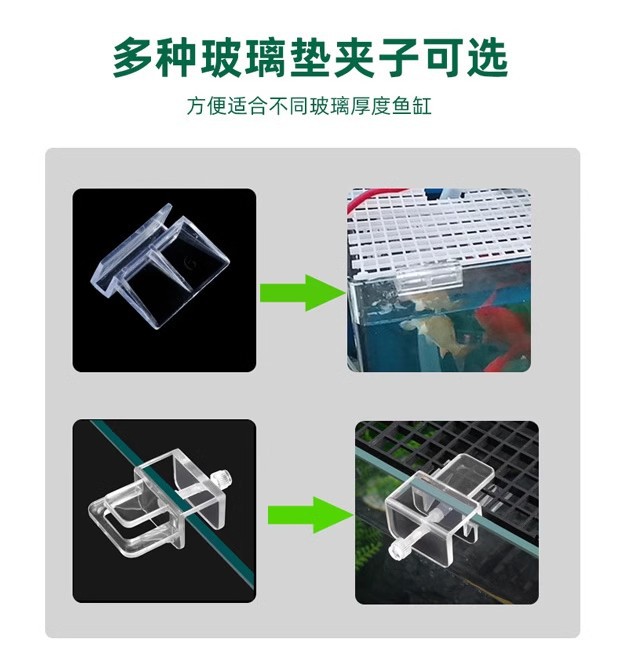 多种玻璃垫夹子可选

方便适合不同玻璃厚度鱼缸