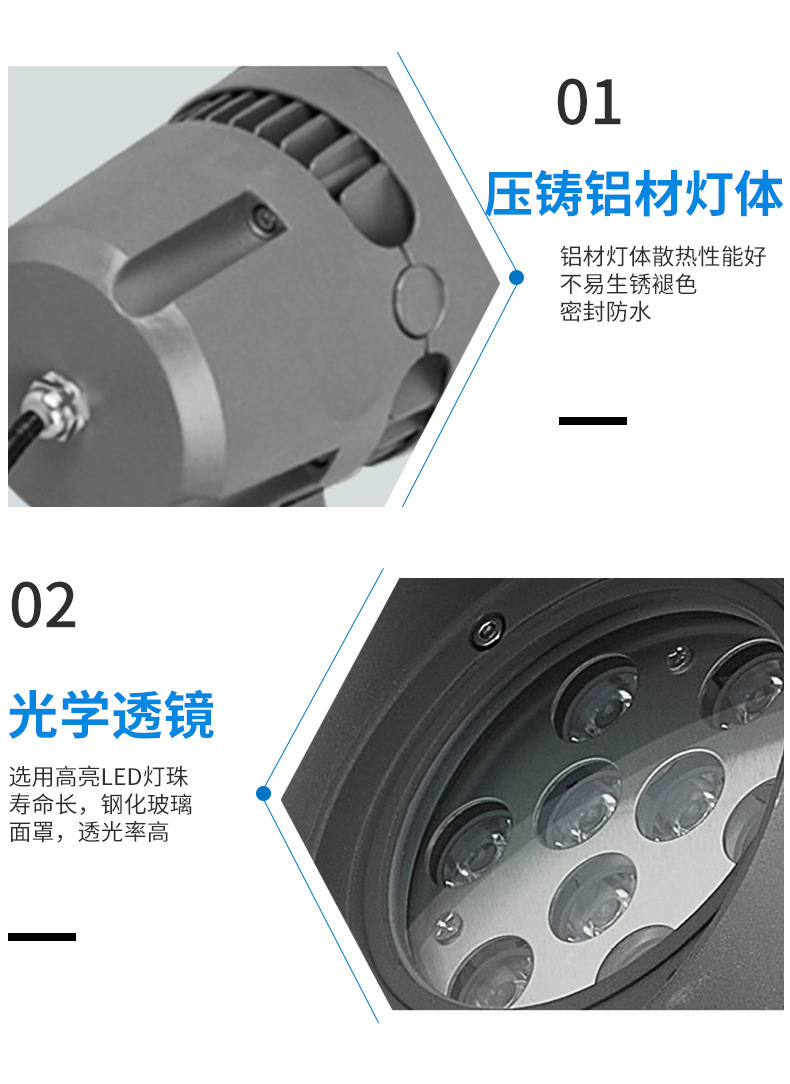 01

压铸铝材灯体

铝材灯体散热性能好
不易生锈褪色
密封防水

02

光学透镜

选用高亮LED灯珠
寿命长，钢化玻璃
面罩，透光率高