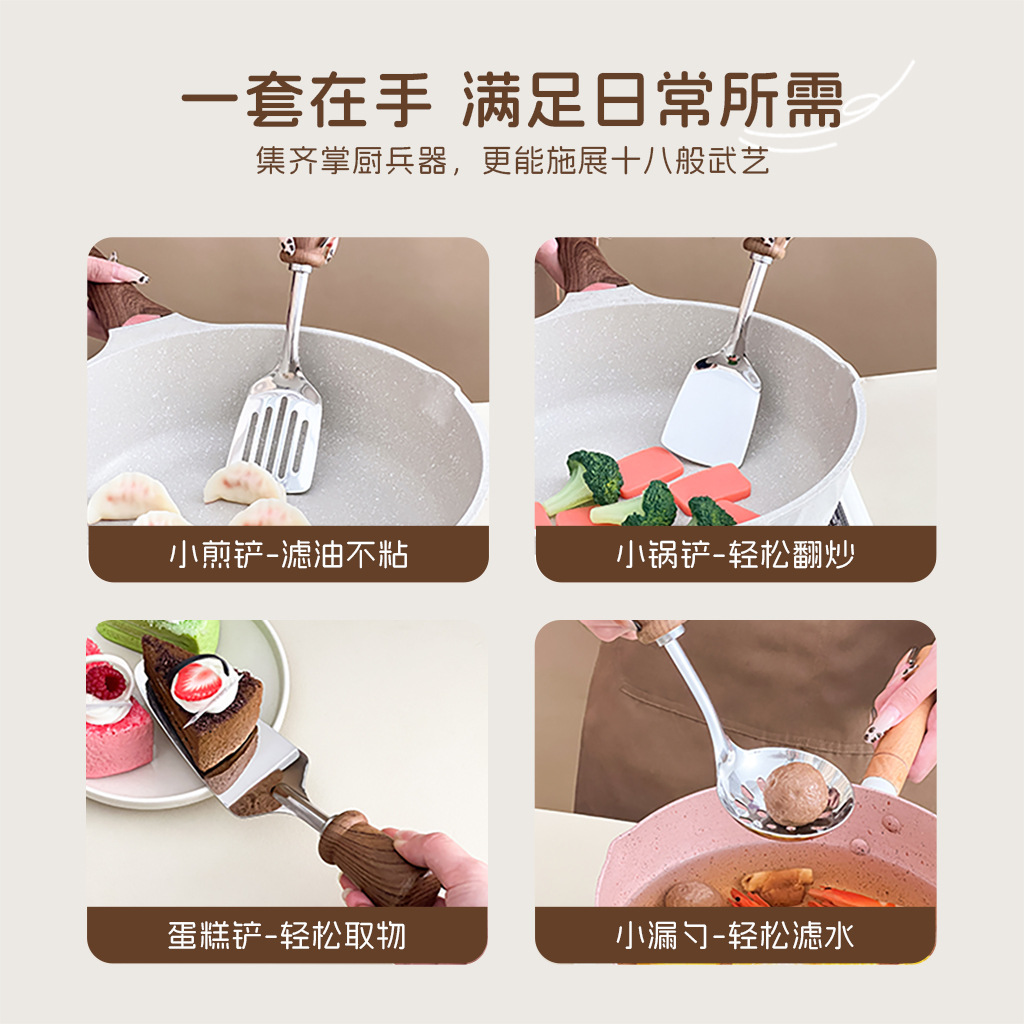 一套在手 满足日常所需
集齐掌厨兵器，更能施展十八般武艺

小煎铲-滤油不粘

小锅铲-轻松翻炒

蛋糕铲-轻松取物

小漏勺-轻松滤水