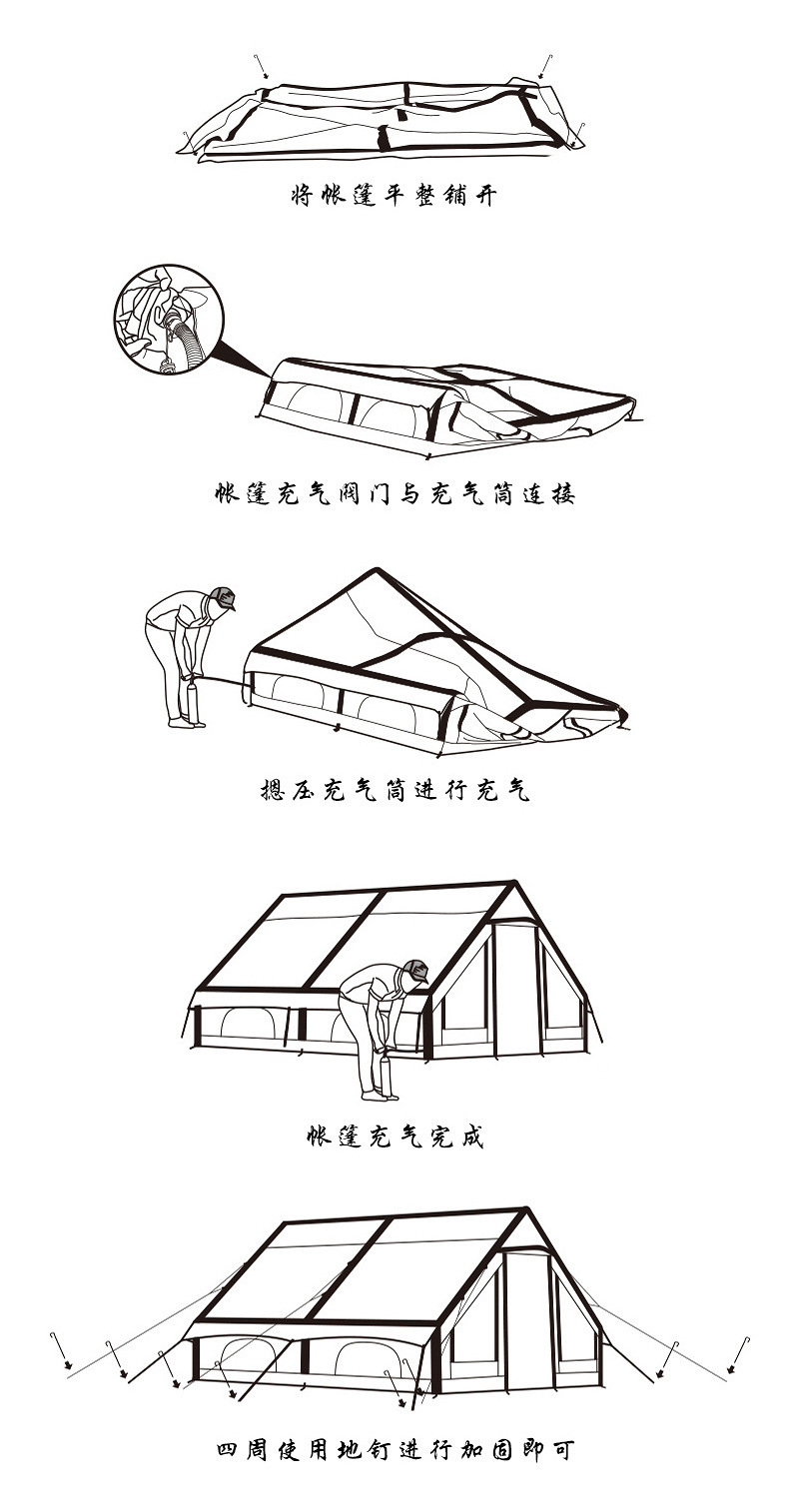 将帐篷平整铺开

帐篷充气阀门与充气筒连接

摁压充气筒进行充气

帐篷充气完成

四周使用地钉进行加固即可