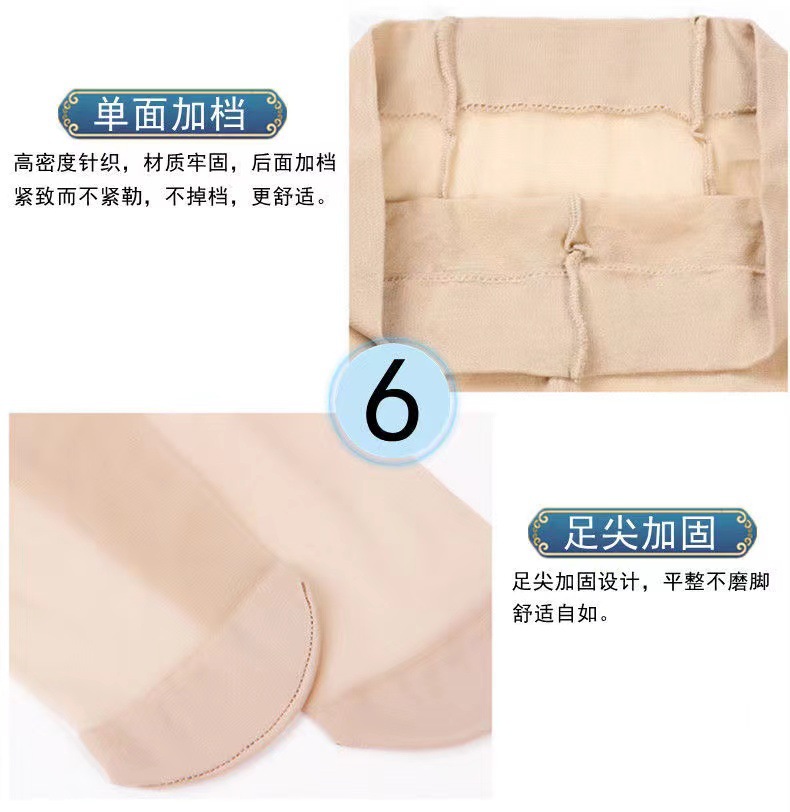 单面加档

高密度针织，材质牢固，后面加档紧致而不紧勒，不掉档，更舒适。

6

足尖加固

足尖加固设计，平整不磨脚舒适自如。