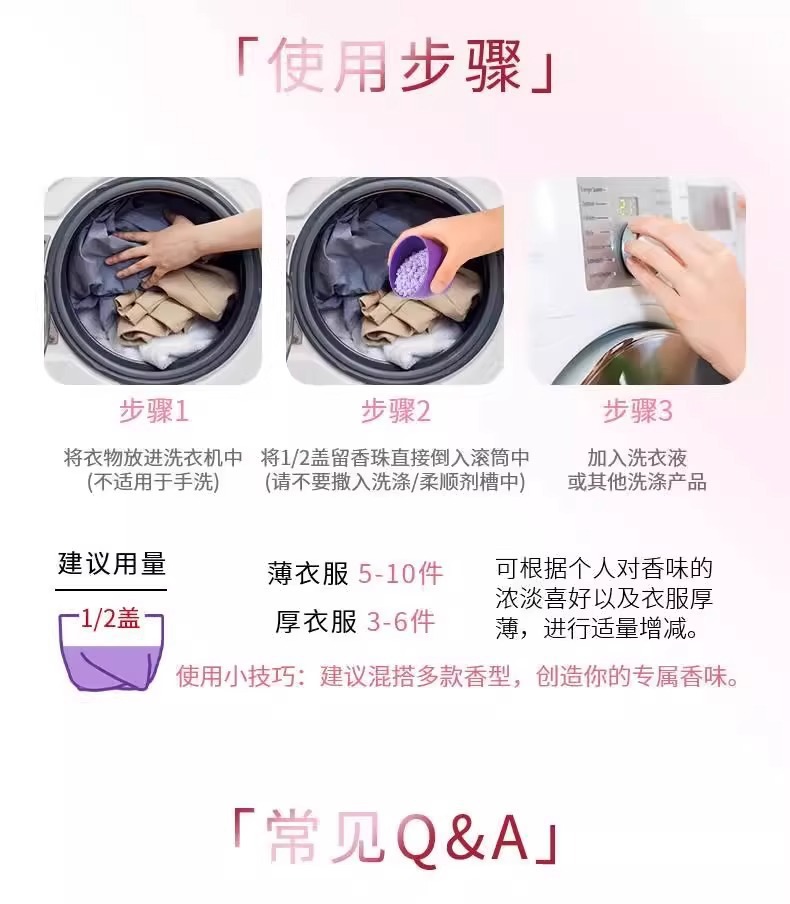 「使用步骤」

步骤1
将衣物放进洗衣机中
(不适用于手洗)

步骤2
将1/2盖留香珠直接倒入滚筒中
(请不要撒入洗涤/柔顺剂槽中)

步骤3
加入洗衣液
或其他洗涤产品

建议用量

1/2盖

薄衣服 5-10件
厚衣服 3-6件

可根据个人对香味的浓淡喜好以及衣服厚薄，进行适量增减。

使用小技巧：建议混搭多款香型，创造你的专属香味。

「常见Q&A」