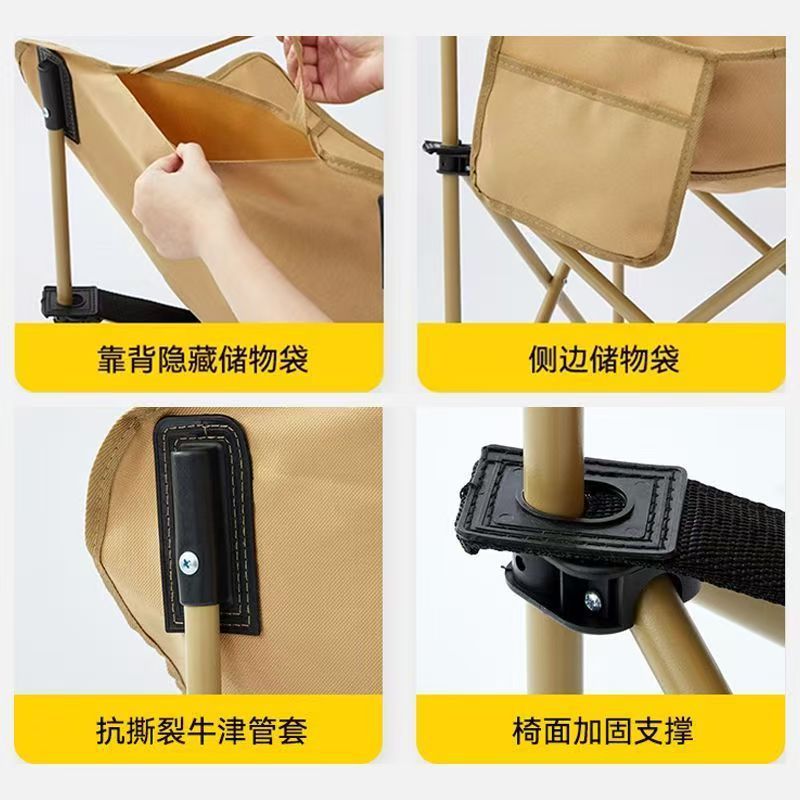 靠背隐藏储物袋

侧边储物袋

抗撕裂牛津管套

椅面加固支撑