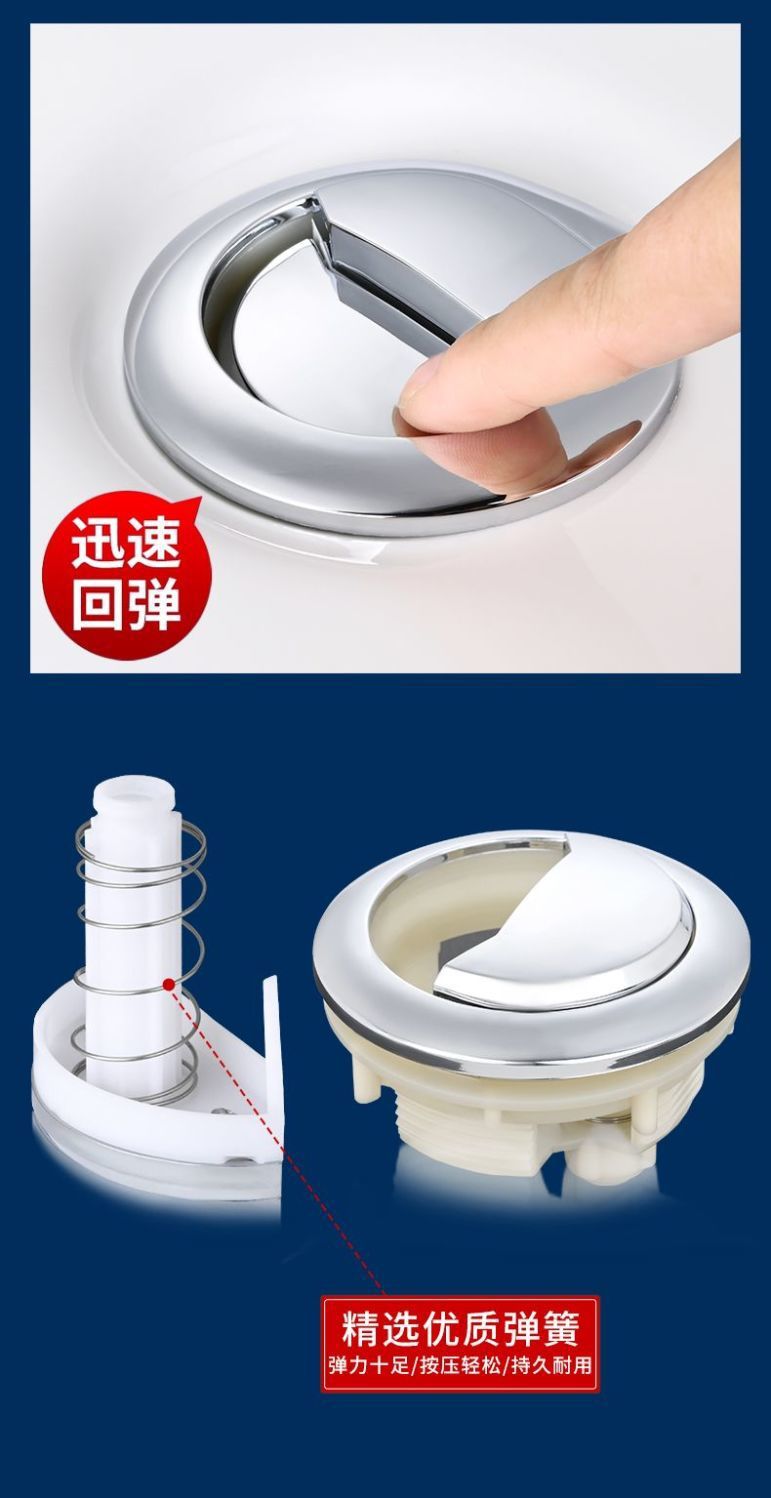 迅速回弹

精选优质弹簧
弹力十足/按压轻松/持久耐用