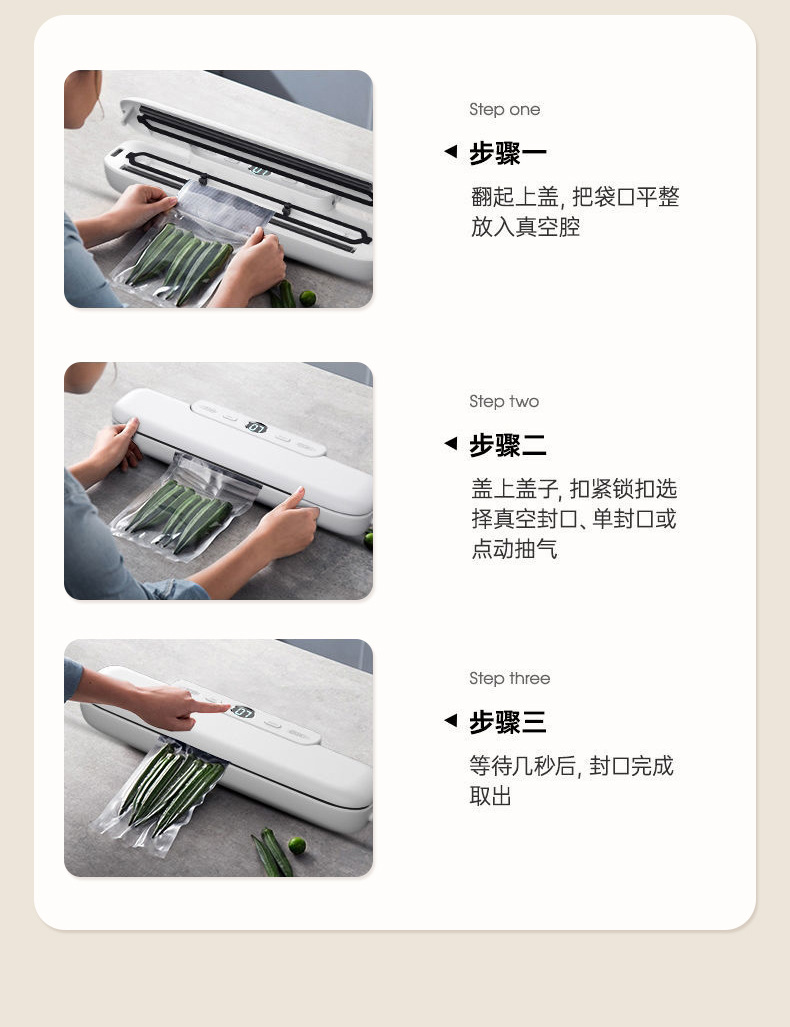 Step one

步骤一

翻起上盖, 把袋口平整放入真空腔

Step two

步骤二

盖上盖子, 扣紧锁扣选择真空封口、单封口或点动抽气

Step three

步骤三

等待几秒后, 封口完成取出