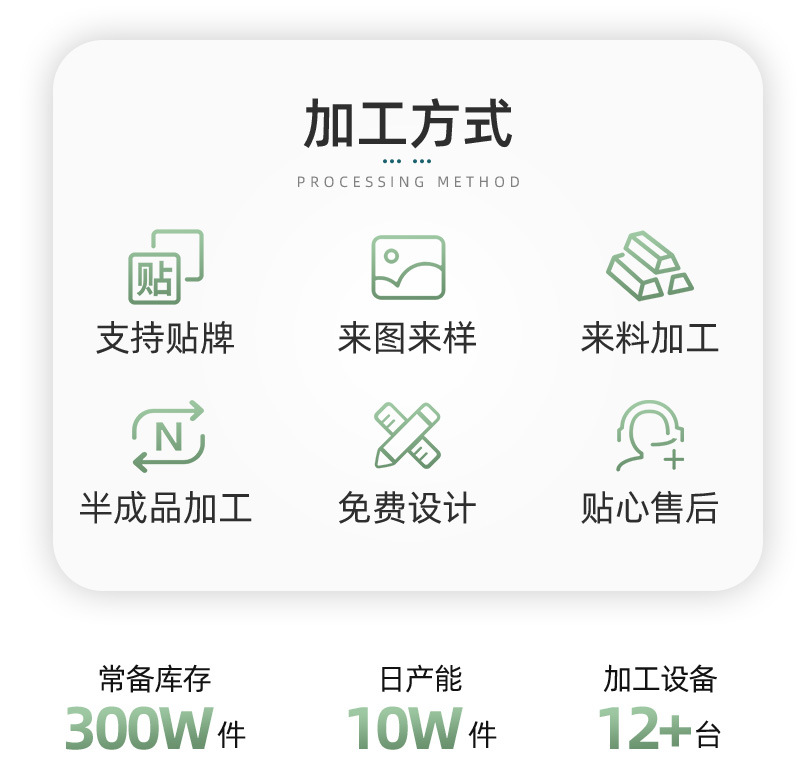 加工方式

PROCESSING METHOD

贴

支持贴牌

来图来样

来料加工

N

半成品加工

免费设计

贴心售后

常备库存
300W件

日产能
10W件

加工设备
12+台