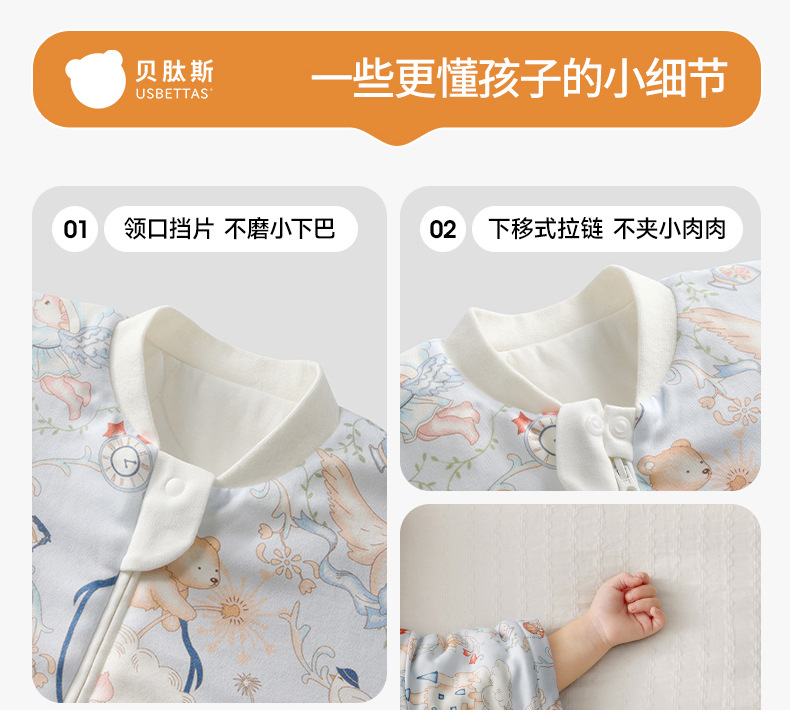 贝肽斯
USBETTAS

一些更懂孩子的小细节

01 领口挡片 不磨小下巴

02 下移式拉链 不夹小肉肉