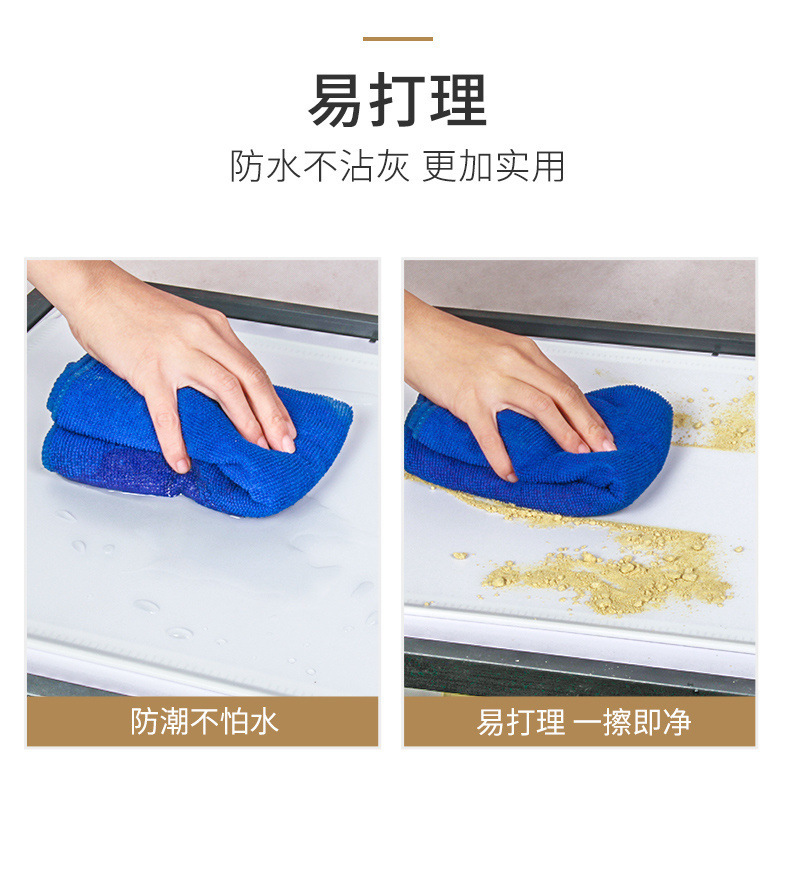 易打理

防水不沾灰 更加实用

防潮不怕水

易打理 一擦即净