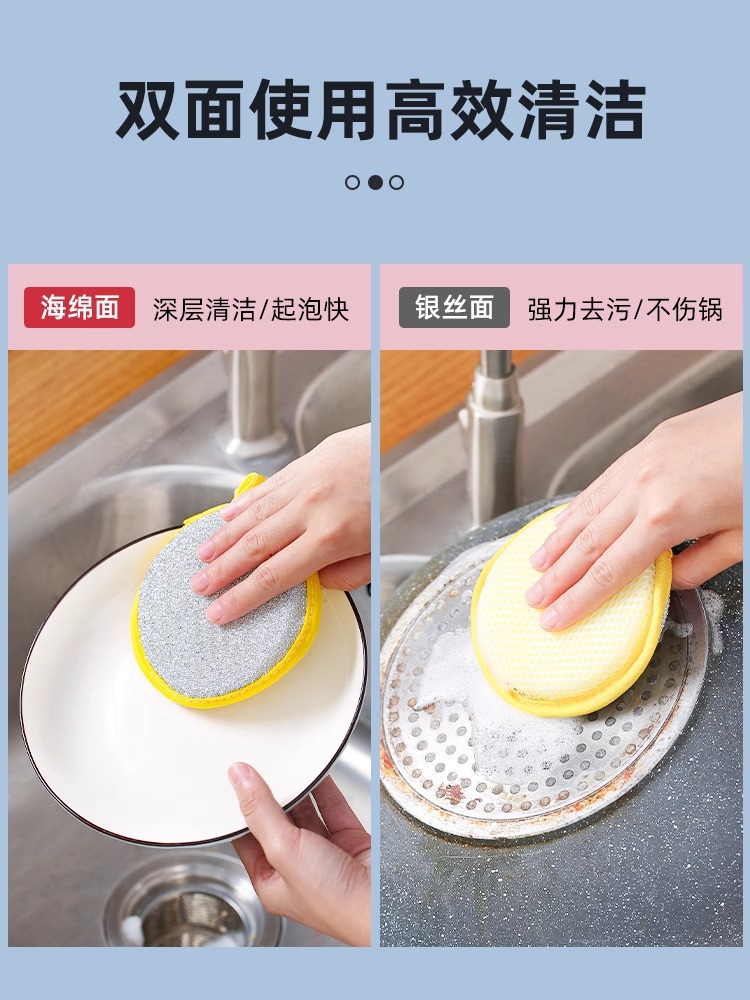 双面使用高效清洁

海绵面 深层清洁/起泡快

银丝面 强力去污/不伤锅