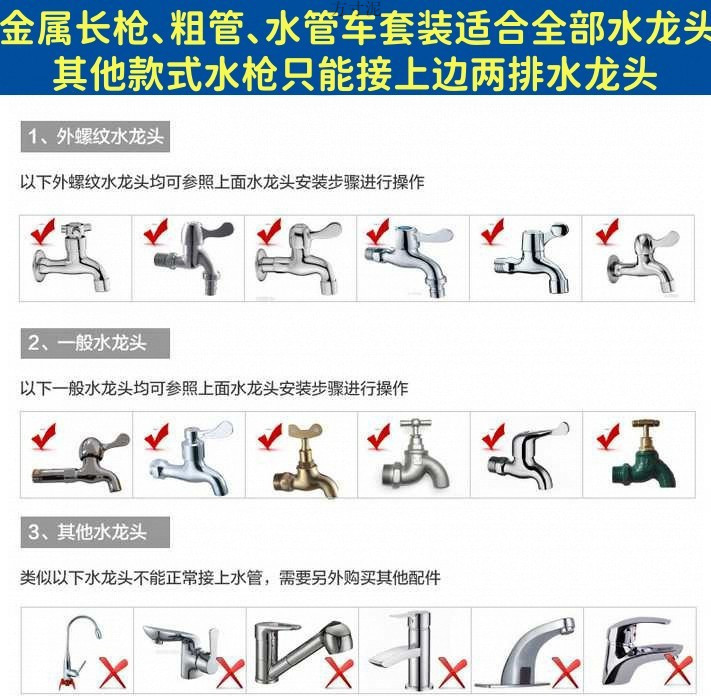 金属长枪、粗管、水管车套装适合全部水龙头
其他款式水枪只能接上边两排水龙头

1、外螺纹水龙头

以下外螺纹水龙头均可参照上面水龙头安装步骤进行操作

2、一般水龙头

以下一般水龙头均可参照上面水龙头安装步骤进行操作

3、其他水龙头

类似以下水龙头不能正常接上水管，需要另外购买其他配件