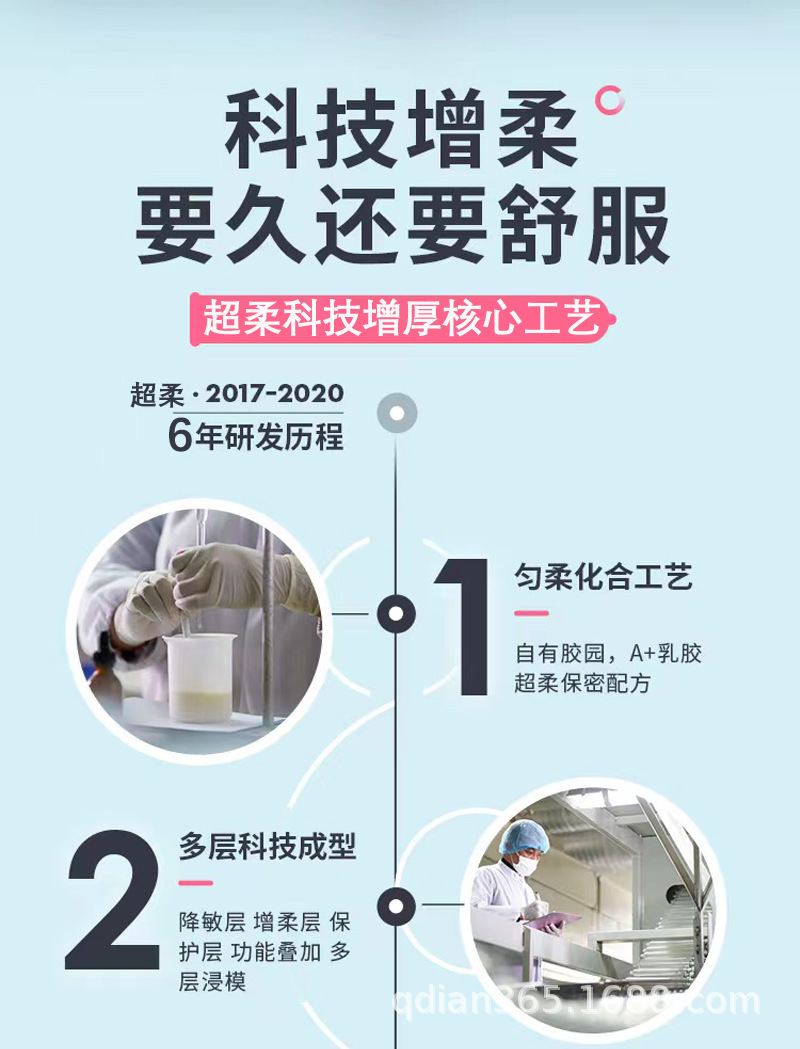 科技增柔
要久还要舒服

超柔科技增厚核心工艺

超柔 · 2017-2020
6年研发历程

1
匀柔化合工艺
自有胶园，A+乳胶
超柔保密配方

2
多层科技成型
降敏层 增柔层 保护层 功能叠加 多层浸模

qdian365.1688.com