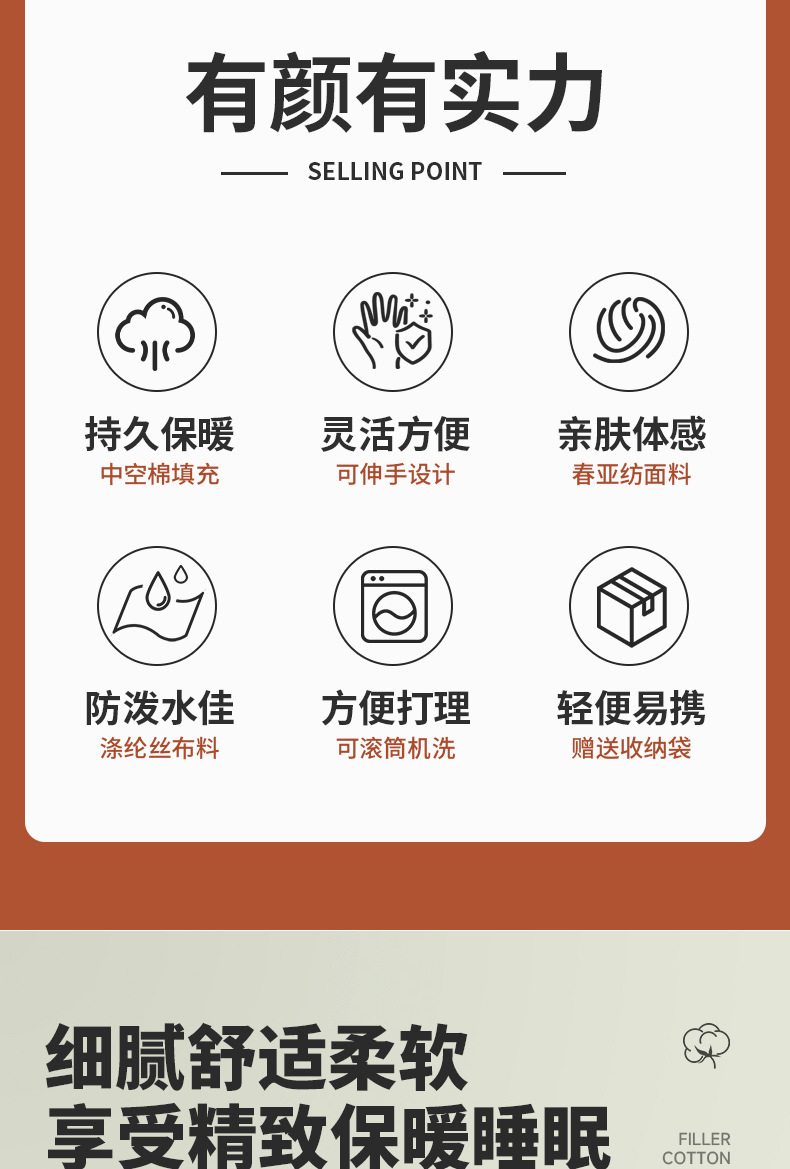 有颜有实力

SELLING POINT

持久保暖
中空棉填充

灵活方便
可伸手设计

亲肤体感
春亚纺面料

防泼水佳
涤纶丝布料

方便打理
可滚筒机洗

轻便易携
赠送收纳袋

细腻舒适柔软
享受精致保暖睡眠

FILLER
COTTON