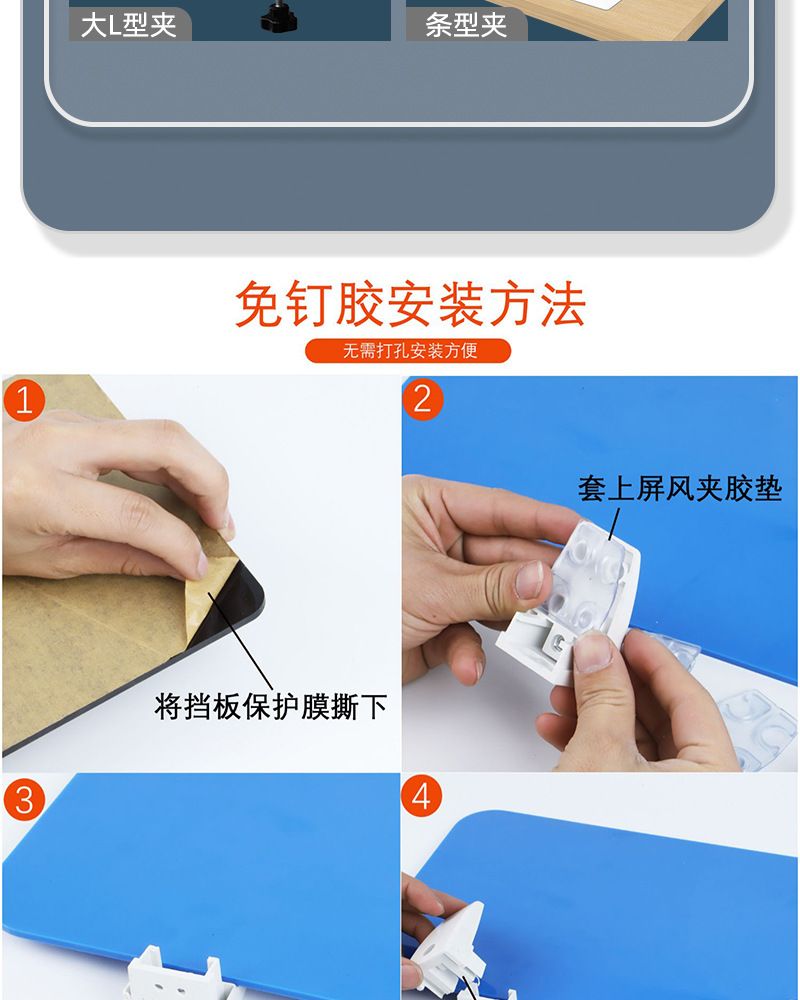 大L型夹

条型夹

免钉胶安装方法

无需打孔安装方便

1

将挡板保护膜撕下

2

套上屏风夹胶垫

3

4