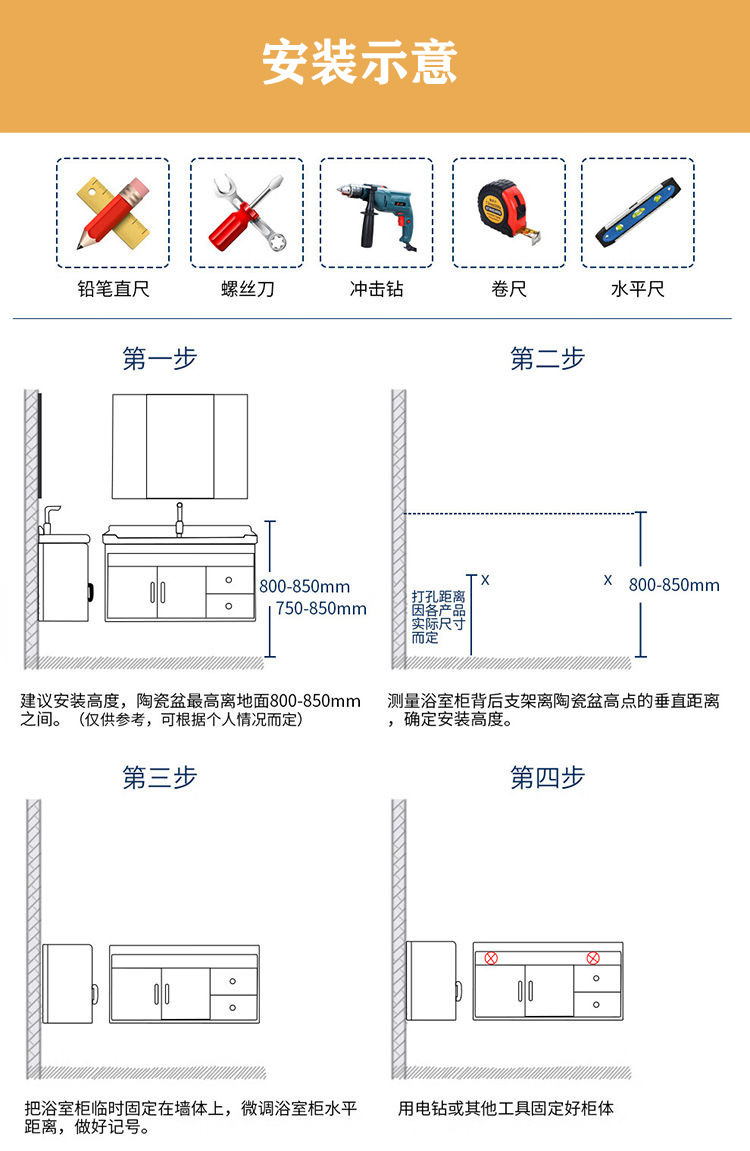 安装示意

铅笔直尺

螺丝刀

冲击钻

卷尺

水平尺

第一步

800-850mm
750-850mm

建议安装高度，陶瓷盆最高离地面800-850mm之间。（仅供参考，可根据个人情况而定）

第二步

打孔距离因各产品实际尺寸而定

x

x

800-850mm

测量浴室柜背后支架离陶瓷盆高点的垂直距离，确定安装高度。

第三步

把浴室柜临时固定在墙体上，微调浴室柜水平距离，做好记号。

第四步

用电钻或其他工具固定好柜体