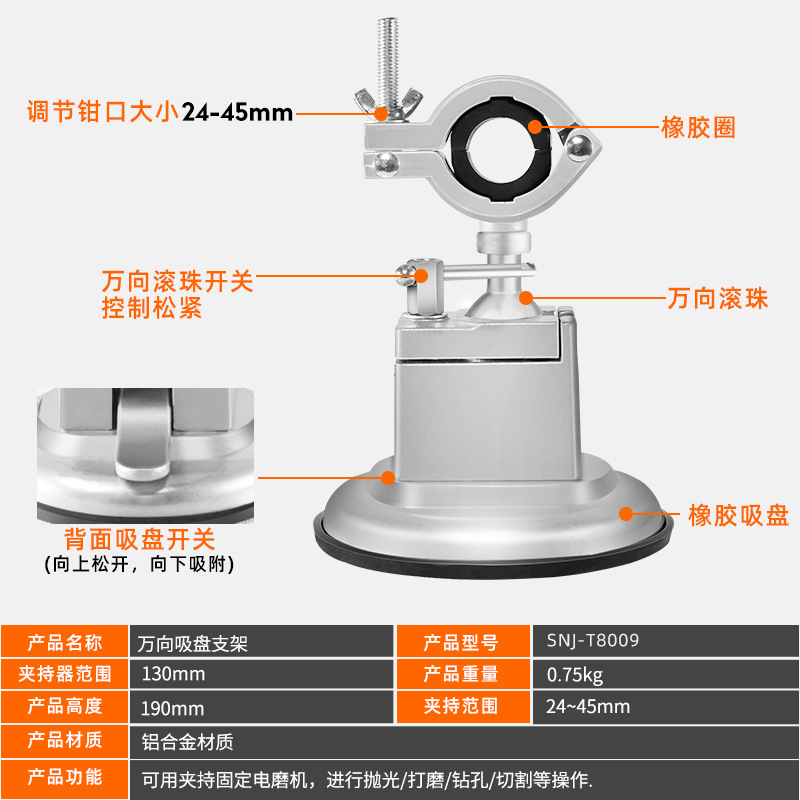 调节钳口大小24-45mm

橡胶圈

万向滚珠开关
控制松紧

万向滚珠

背面吸盘开关
(向上松开，向下吸附)

橡胶吸盘

| 产品名称 | 万向吸盘支架 | 产品型号 | SNJ-T8009 |
|---|---|---|---|
| 夹持器范围 | 130mm | 产品重量 | 0.75kg |
| 产品高度 | 190mm | 夹持范围 | 24~45mm |
| 产品材质 | 铝合金材质 | | |
| 产品功能 | 可用夹持固定电磨机，进行抛光/打磨/钻孔/切割等操作. | | |