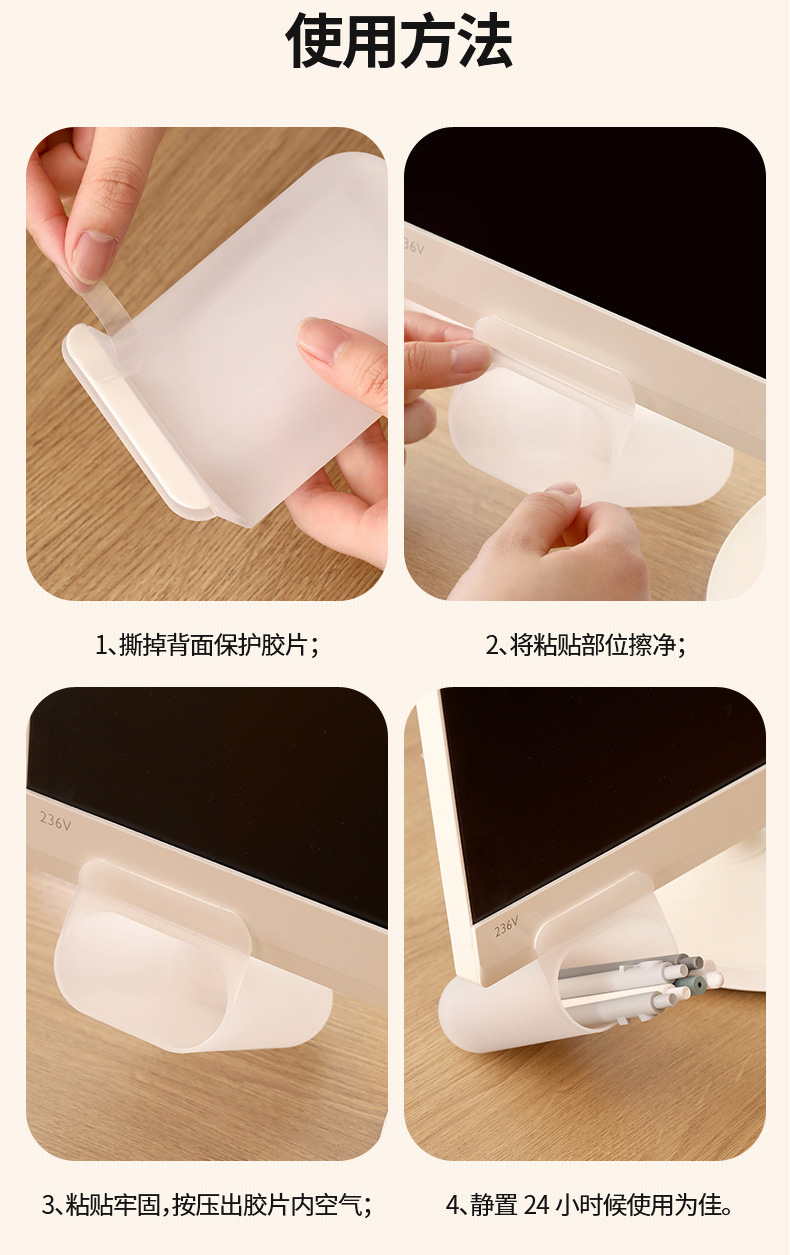 使用方法

236V

1、撕掉背面保护胶片；

2、将粘贴部位擦净；

236V

236V

3、粘贴牢固，按压出胶片内空气；

4、静置 24 小时候使用为佳。