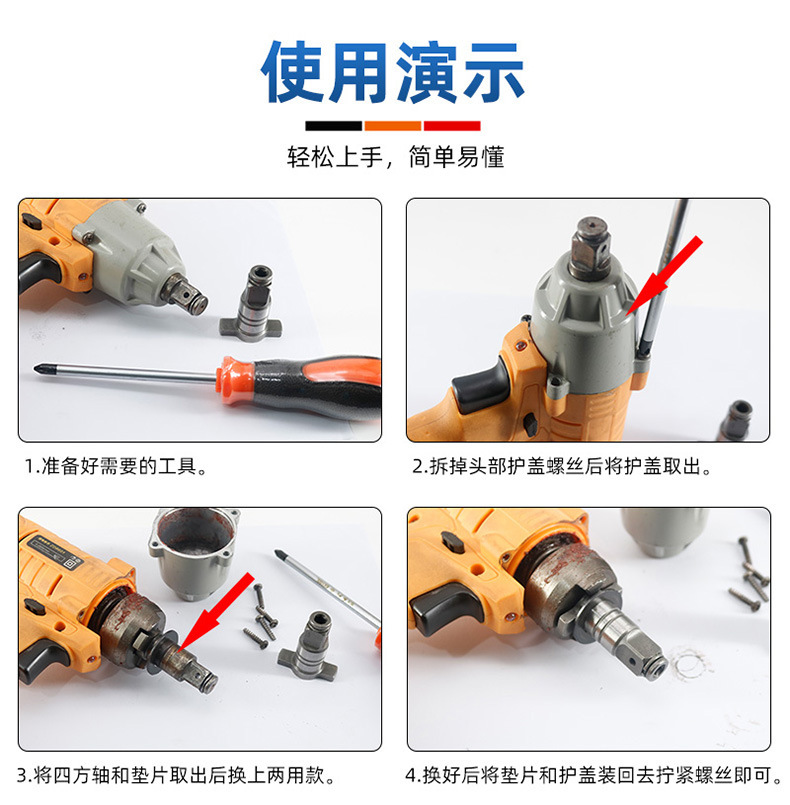 使用演示

轻松上手，简单易懂

1.准备好需要的工具。

2.拆掉头部护盖螺丝后将护盖取出。

3.将四方轴和垫片取出后换上两用款。

4.换好后将垫片和护盖装回去拧紧螺丝即可。