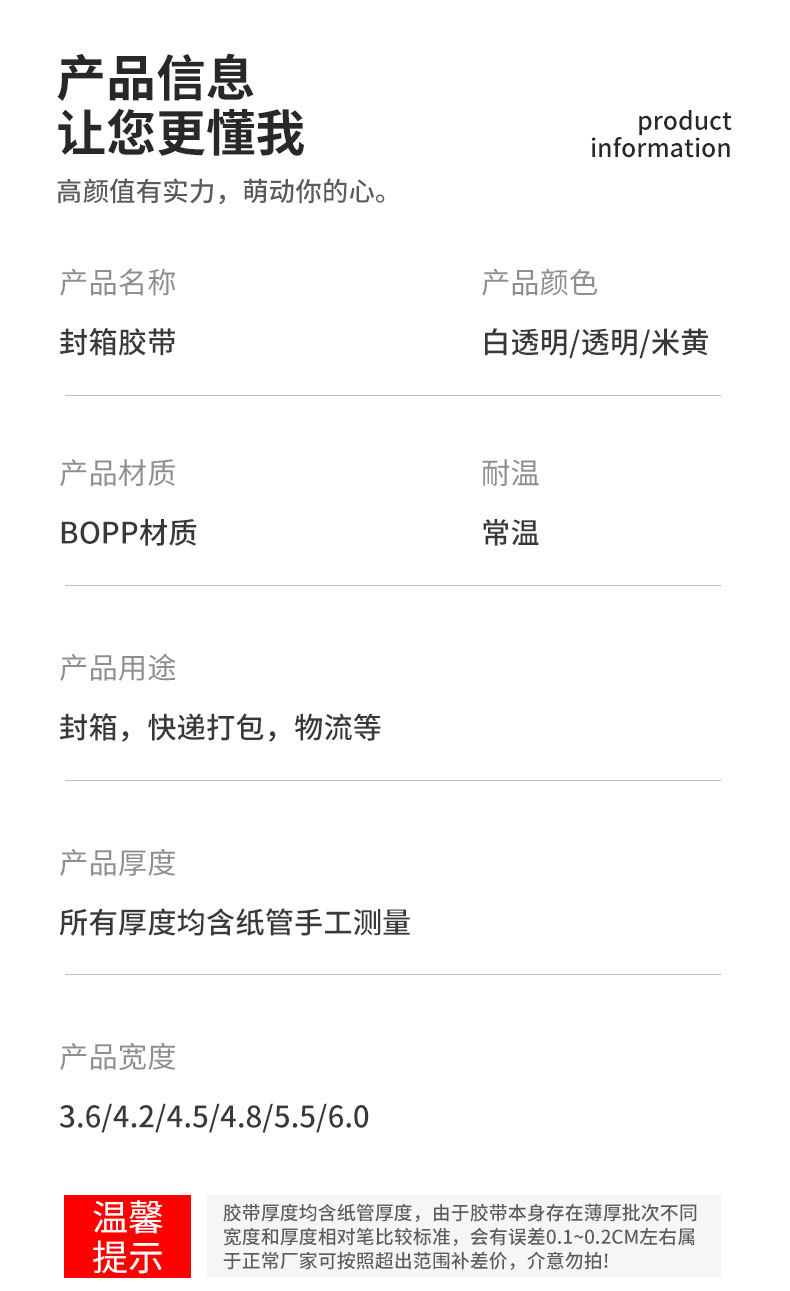 产品信息
让您更懂我

product
information

高颜值有实力，萌动你的心。

产品名称
封箱胶带

产品颜色
白透明/透明/米黄

产品材质
BOPP材质

耐温
常温

产品用途
封箱，快递打包，物流等

产品厚度
所有厚度均含纸管手工测量

产品宽度
3.6/4.2/4.5/4.8/5.5/6.0

温馨
提示

胶带厚度均含纸管厚度，由于胶带本身存在薄厚批次不同宽度和厚度相对笔比较标准，会有误差0.1~0.2CM左右属于正常厂家可按照超出范围补差价，介意勿拍!