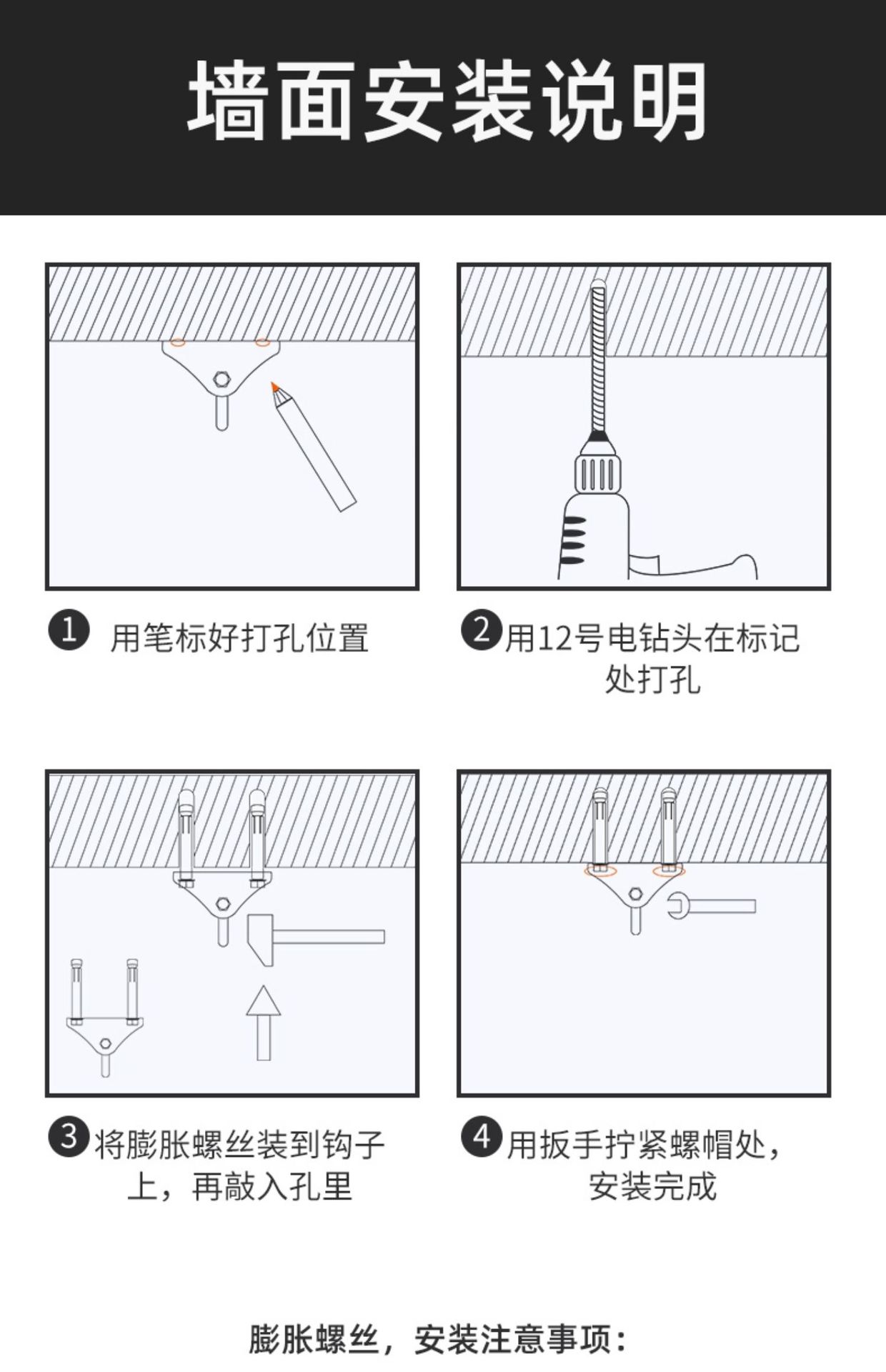 墙面安装说明

1 用笔标好打孔位置

2 用12号电钻头在标记处打孔

3 将膨胀螺丝装到钩子上，再敲入孔里

4 用扳手拧紧螺帽处，安装完成

膨胀螺丝，安装注意事项：