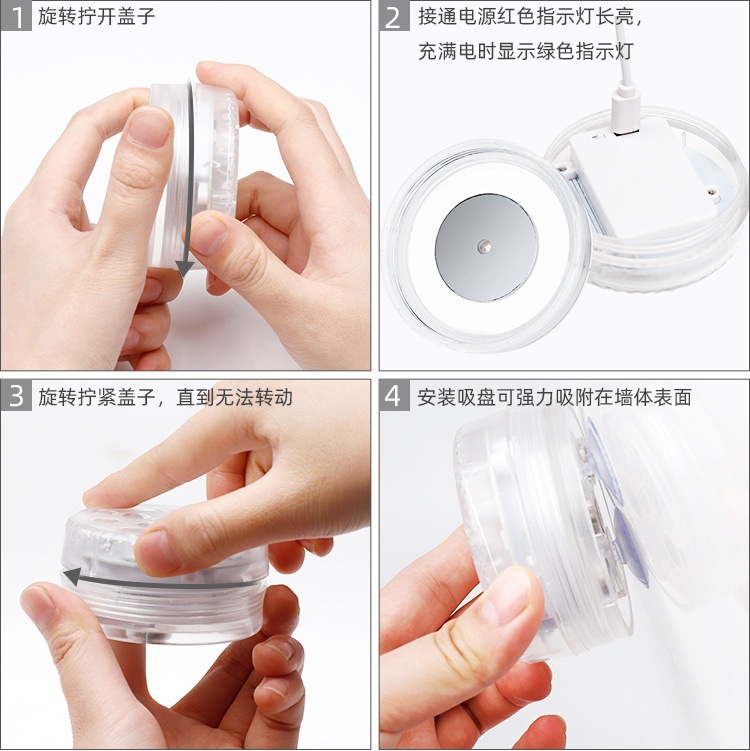 1 旋转拧开盖子

2 接通电源红色指示灯长亮，充满电时显示绿色指示灯

3 旋转拧紧盖子，直到无法转动

4 安装吸盘可强力吸附在墙体表面