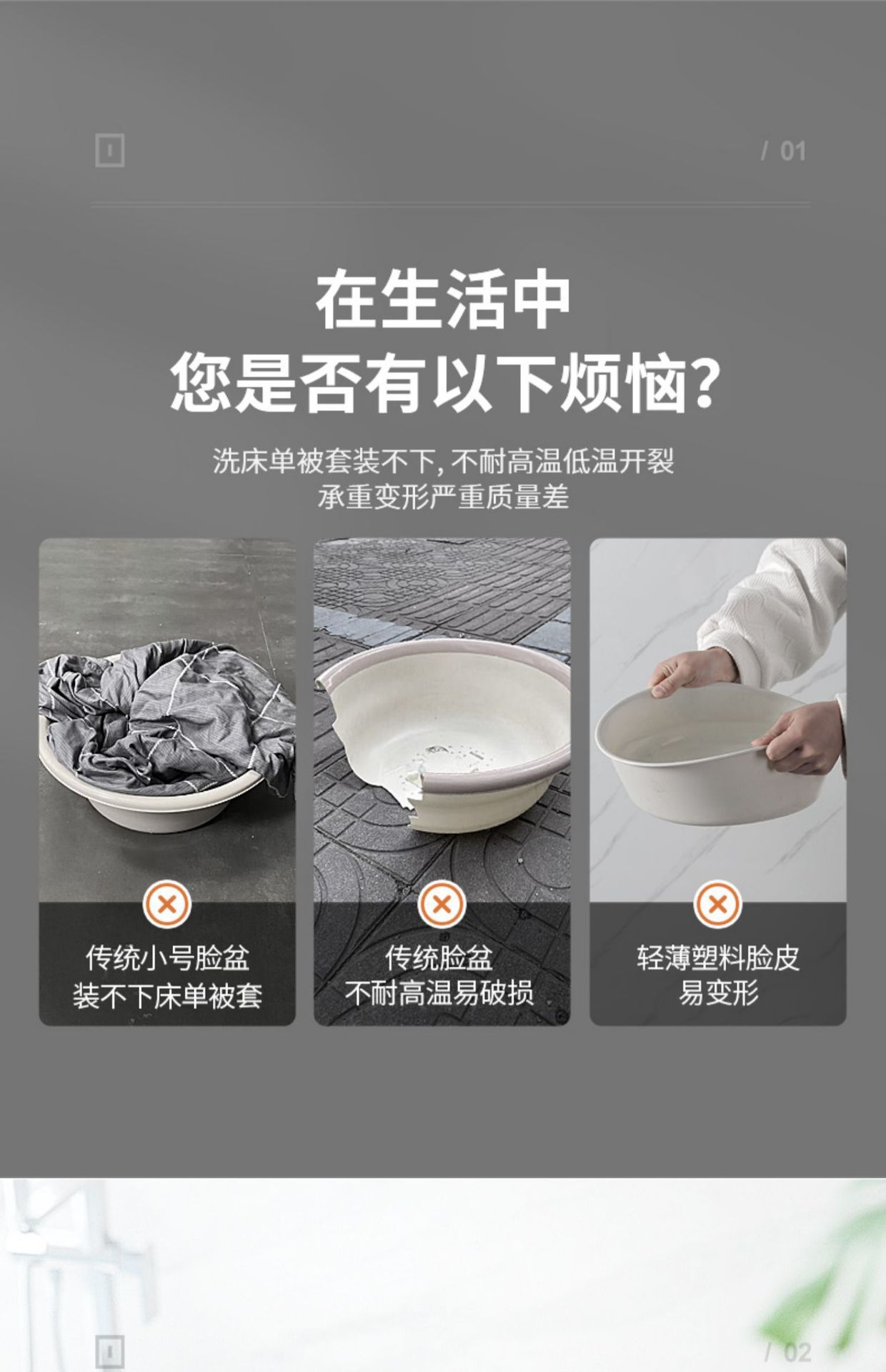 / 01

在生活中
您是否有以下烦恼?

洗床单被套装不下, 不耐高温低温开裂
承重变形严重质量差

传统小号脸盆
装不下床单被套

传统脸盆
不耐高温易破损

轻薄塑料脸皮
易变形

/ 02