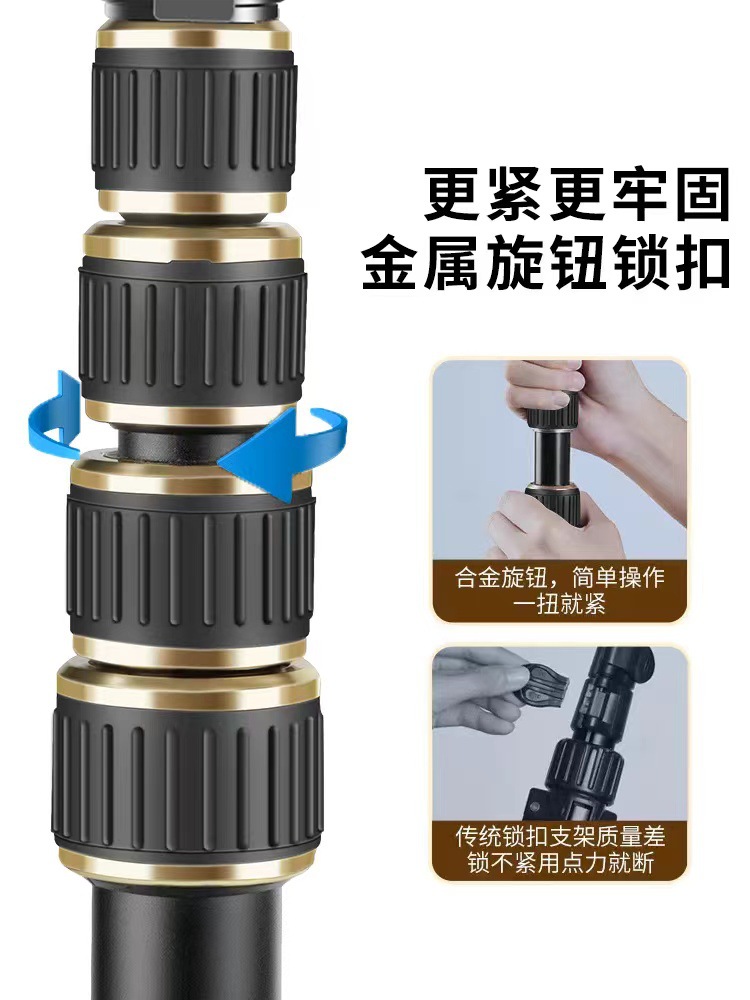 更紧更牢固
金属旋钮锁扣

合金旋钮，简单操作
一扭就紧

传统锁扣支架质量差
锁不紧用点力就断