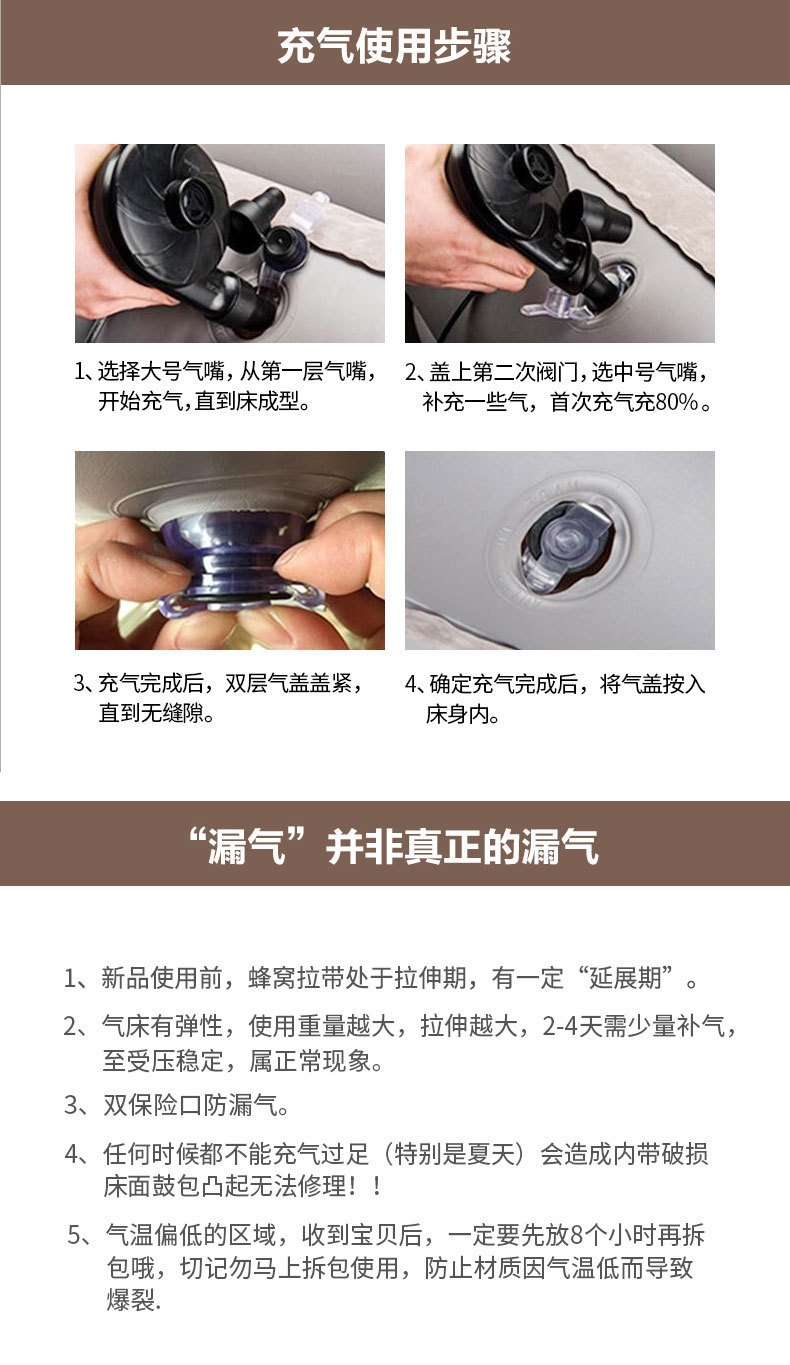 充气使用步骤

1、选择大号气嘴，从第一层气嘴，开始充气，直到床成型。

2、盖上第二次阀门，选中号气嘴，补充一些气，首次充气充80%。

3、充气完成后，双层气盖盖紧，直到无缝隙。

4、确定充气完成后，将气盖按入床身内。

“漏气”并非真正的漏气

1、新品使用前，蜂窝拉带处于拉伸期，有一定“延展期”。

2、气床有弹性，使用重量越大，拉伸越大，2-4天需少量补气，至受压稳定，属正常现象。

3、双保险口防漏气。

4、任何时候都不能充气过足（特别是夏天）会造成内带破损床面鼓包凸起无法修理！！

5、气温偏低的区域，收到宝贝后，一定要先放8个小时再拆包哦，切记勿马上拆包使用，防止材质因气温低而导致爆裂.