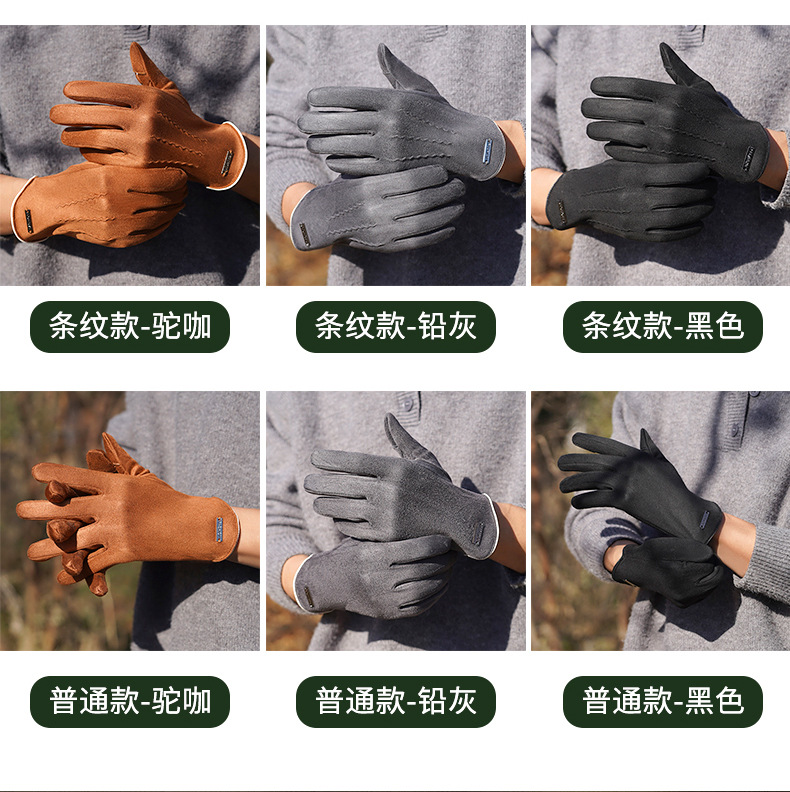 条纹款-驼咖

条纹款-铅灰

条纹款-黑色

普通款-驼咖

普通款-铅灰

普通款-黑色