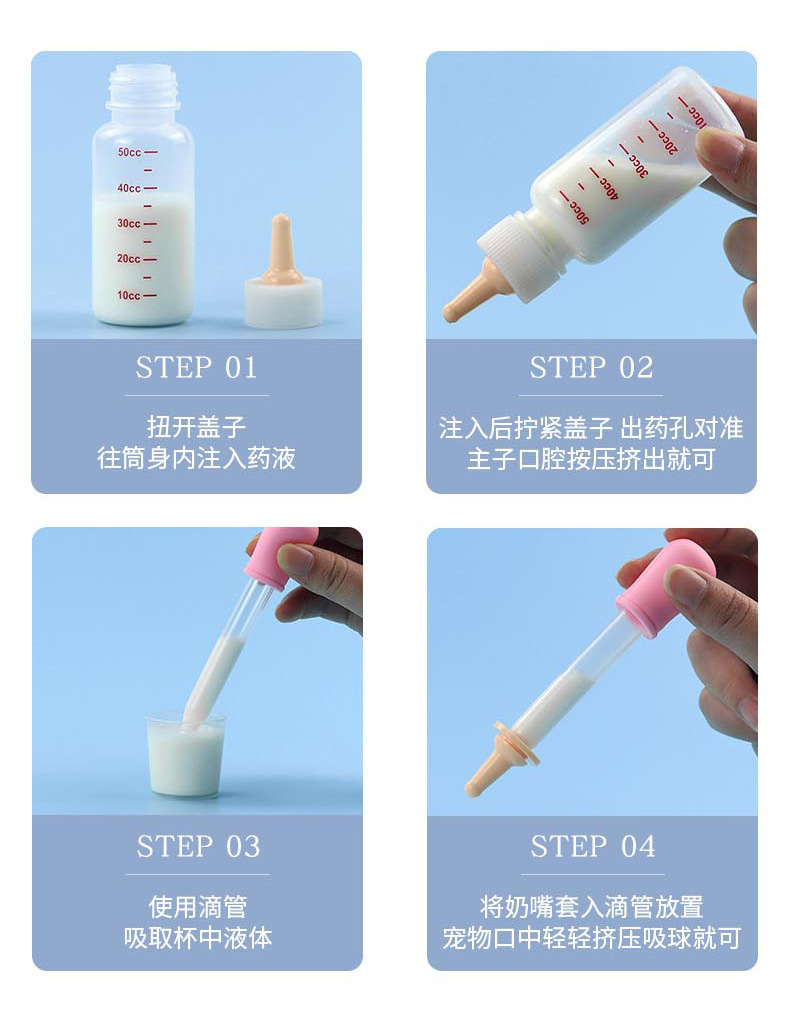 50cc
40cc
30cc
20cc
10cc

STEP 01

扭开盖子
往筒身内注入药液

10cc
20cc
30cc
40cc
50cc

STEP 02

注入后拧紧盖子 出药孔对准
主子口腔按压挤出就可

STEP 03

使用滴管
吸取杯中液体

STEP 04

将奶嘴套入滴管放置
宠物口中轻轻挤压吸球就可