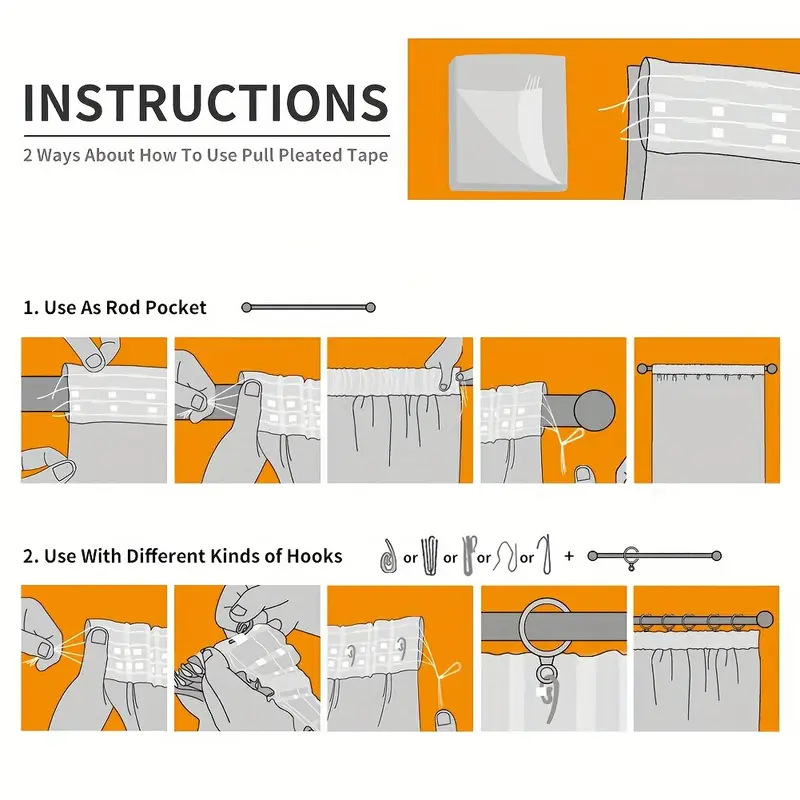 INSTRUCTIONS

2 Ways About How To Use Pull Pleated Tape

1. Use As Rod Pocket

2. Use With Different Kinds of Hooks

or or or or +