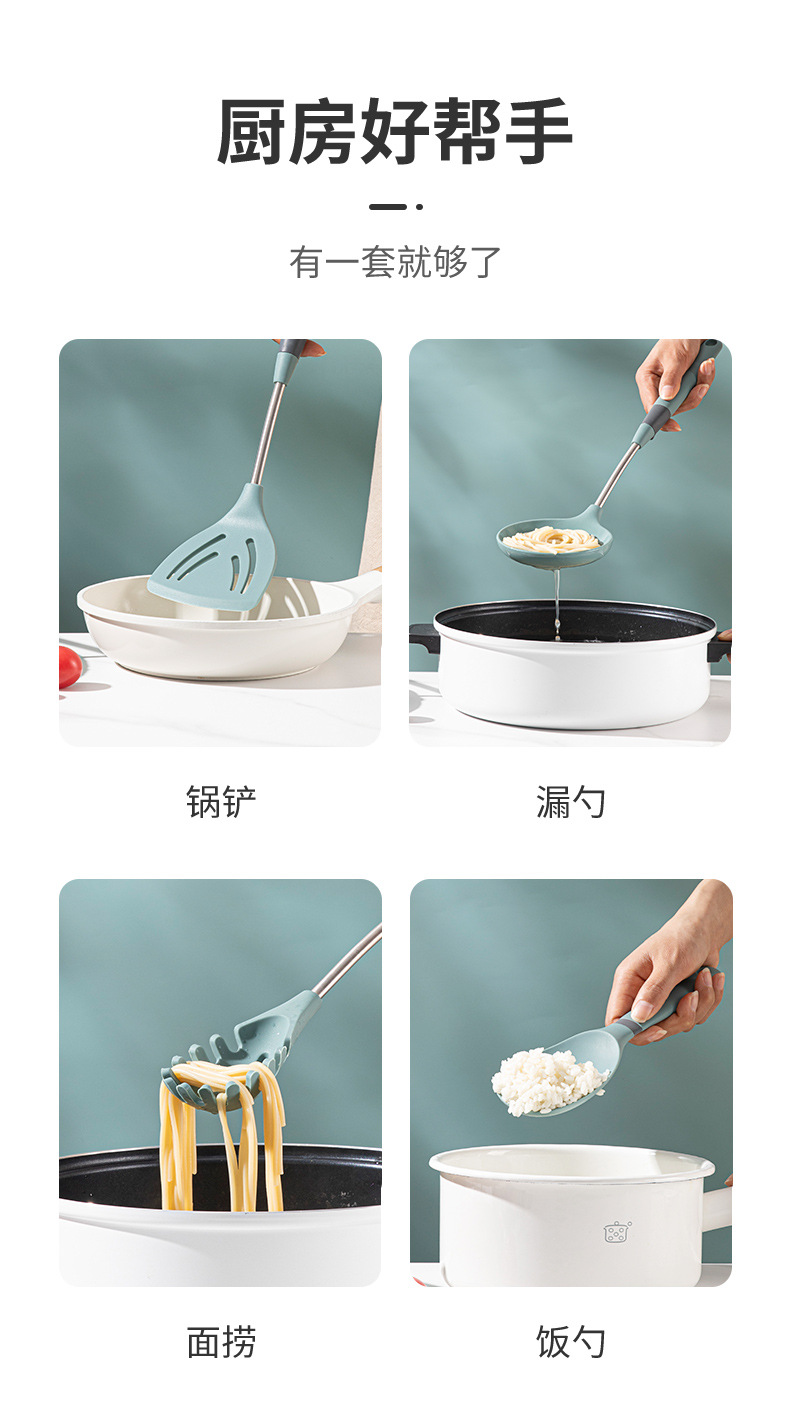 厨房好帮手

有一套就够了

锅铲

漏勺

面捞

饭勺