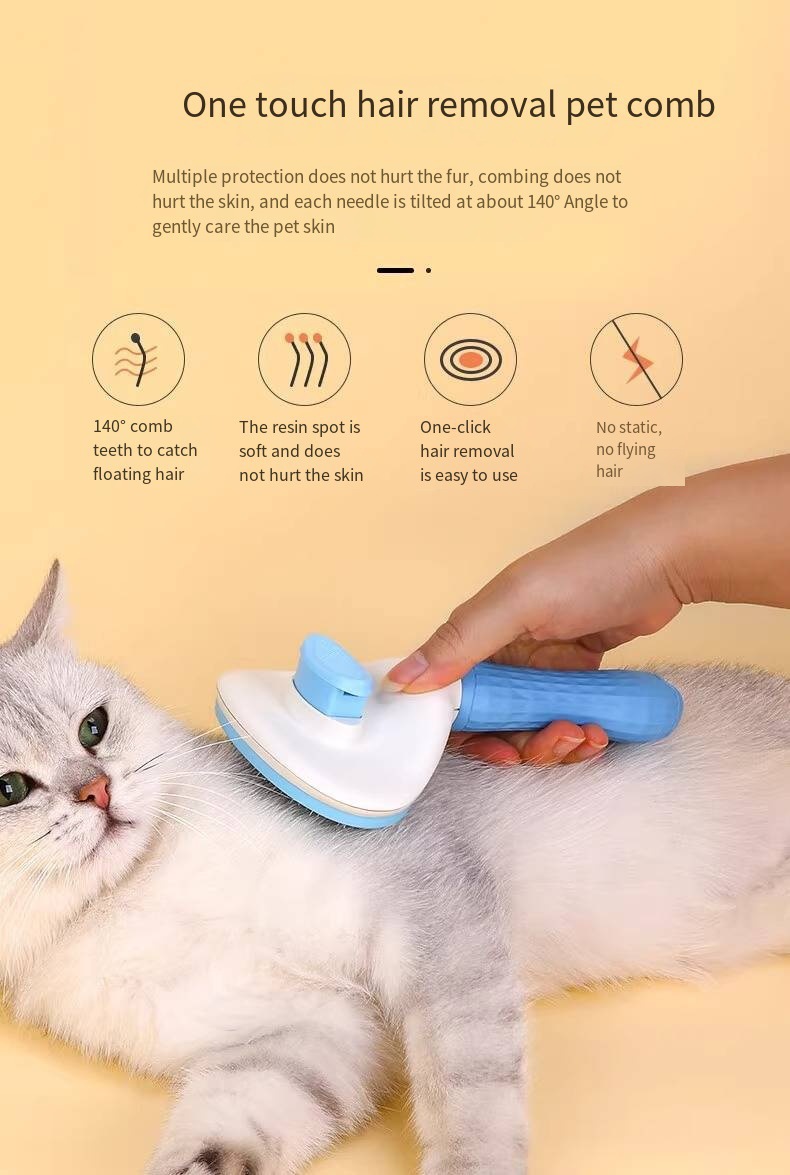 One touch hair removal pet comb

Multiple protection does not hurt the fur, combing does not hurt the skin, and each needle is tilted at about 140° Angle to gently care the pet skin

140° comb teeth to catch floating hair

The resin spot is soft and does not hurt the skin

One-click hair removal is easy to use

No static, no flying hair