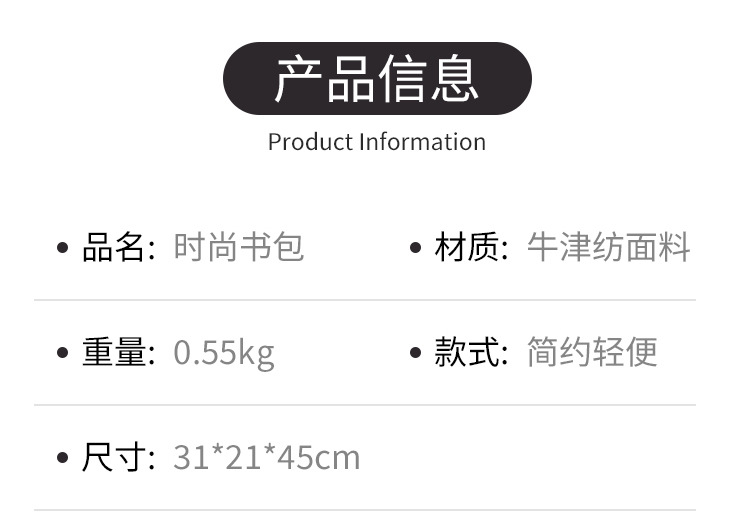 产品信息
Product Information

• 品名: 时尚书包

• 材质: 牛津纺面料

• 重量: 0.55kg

• 款式: 简约轻便

• 尺寸: 31*21*45cm