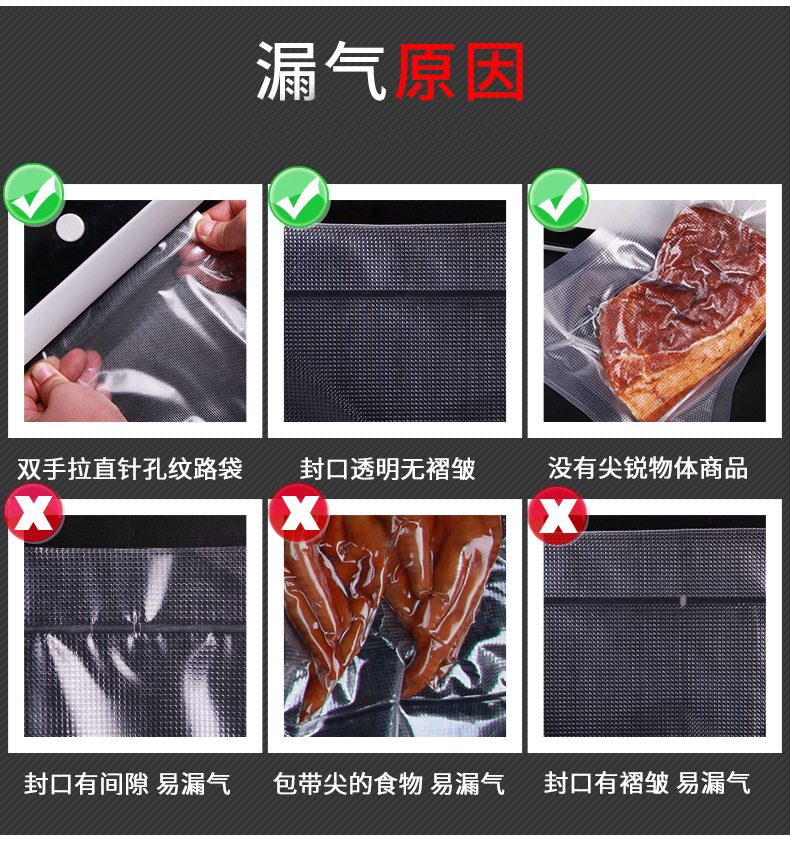 漏气原因

双手拉直针孔纹路袋

封口透明无褶皱

没有尖锐物体商品

封口有间隙 易漏气

包带尖的食物 易漏气

封口有褶皱 易漏气