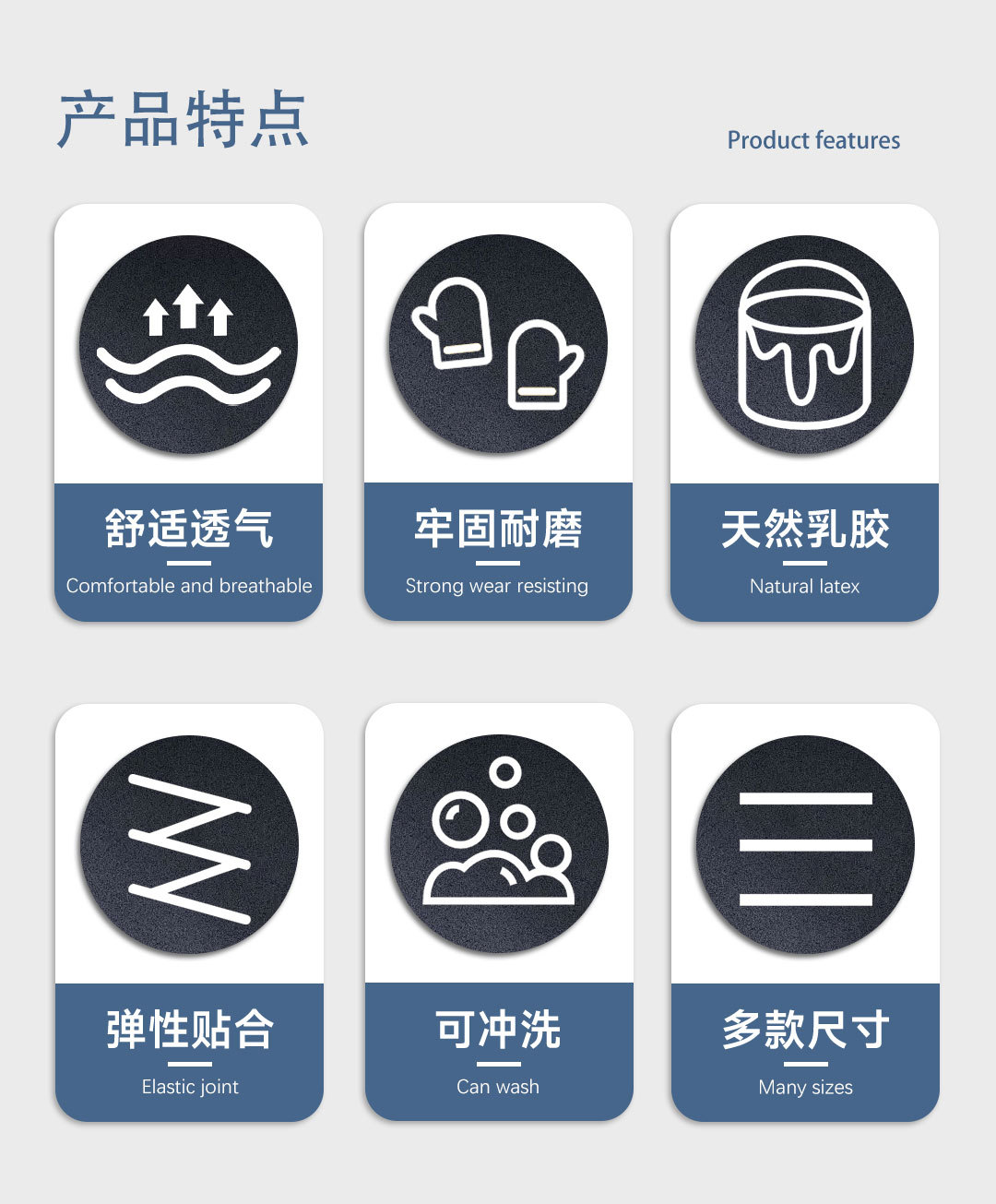 产品特点

Product features

舒适透气

Comfortable and breathable

牢固耐磨

Strong wear resisting

天然乳胶

Natural latex

弹性贴合

Elastic joint

可冲洗

Can wash

多款尺寸

Many sizes