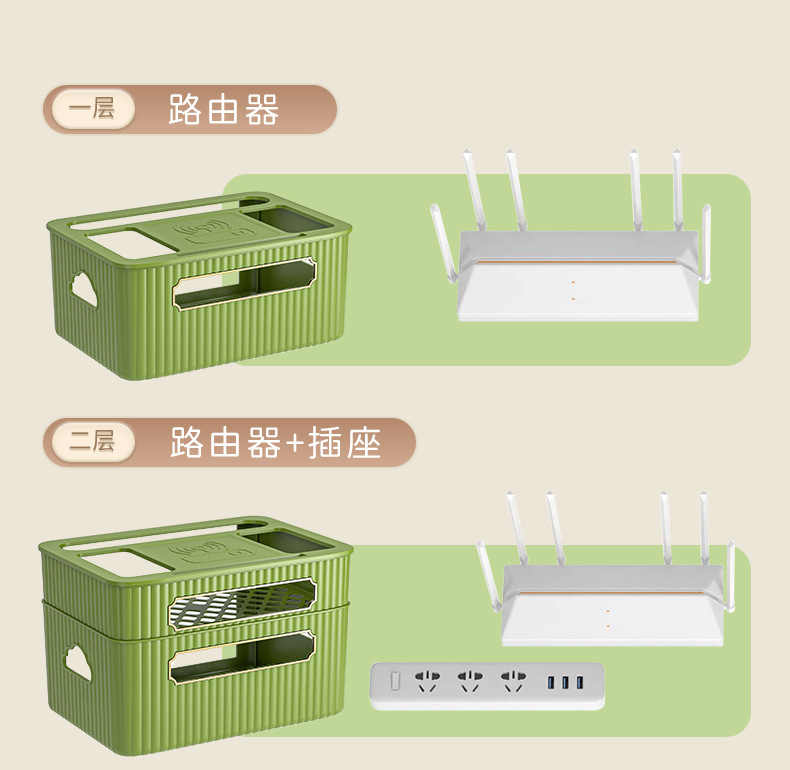 一层 路由器

二层 路由器+插座