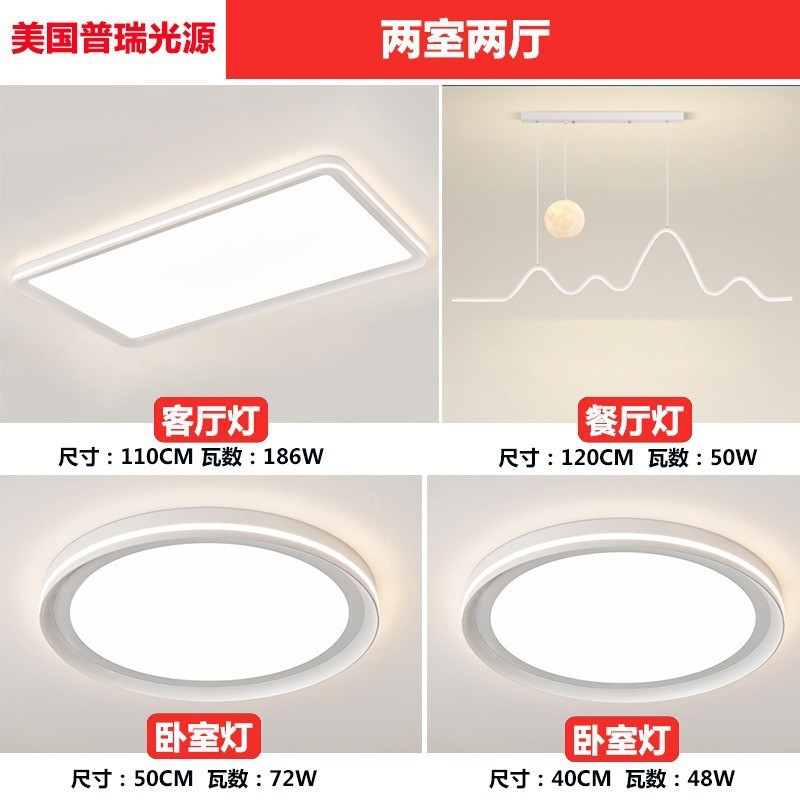 美国普瑞光源

两室两厅

客厅灯
尺寸：110CM 瓦数：186W

餐厅灯
尺寸：120CM 瓦数：50W

卧室灯
尺寸：50CM 瓦数：72W

卧室灯
尺寸：40CM 瓦数：48W