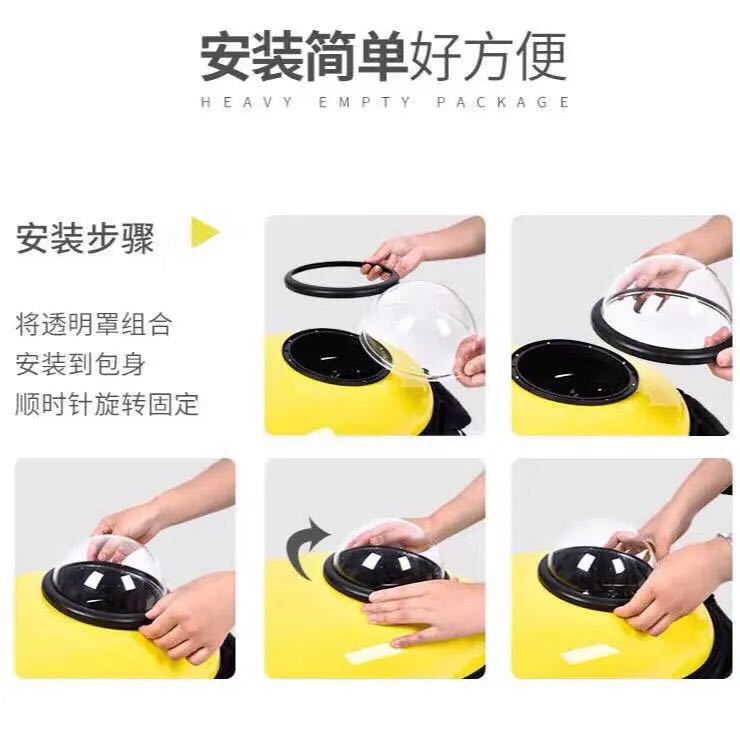 安装简单好方便
HEAVY EMPTY PACKAGE

安装步骤

将透明罩组合
安装到包身
顺时针旋转固定